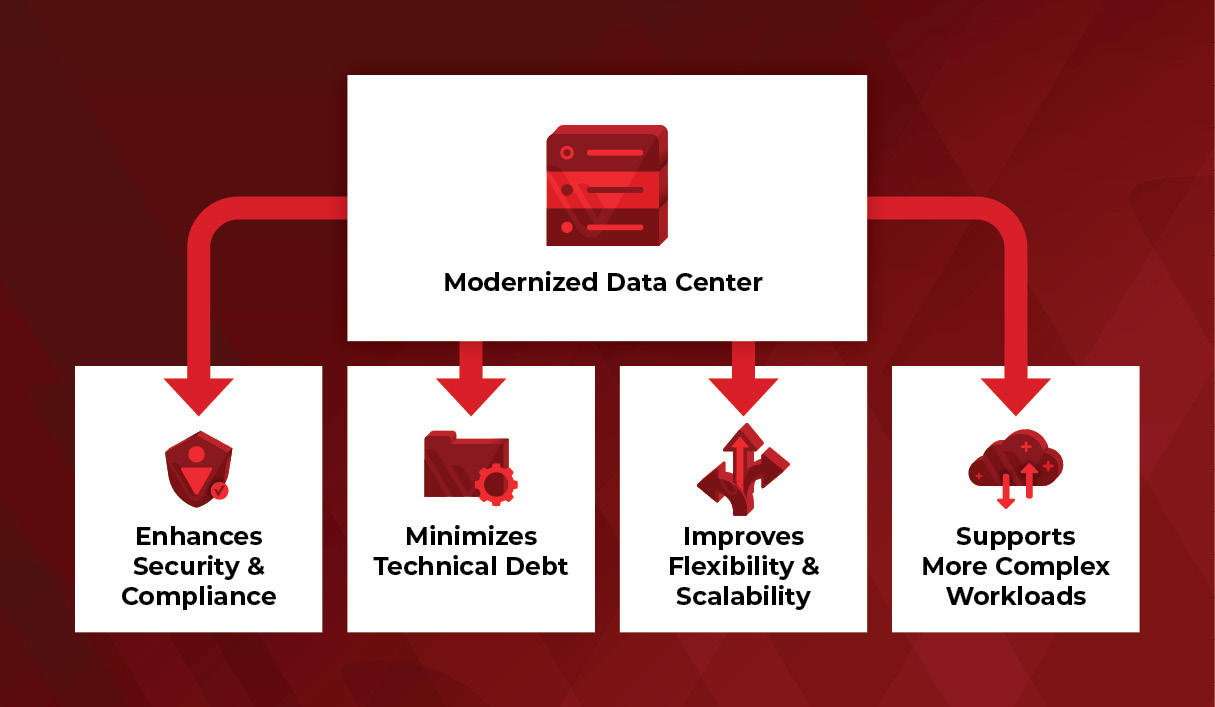 Modernized Data Center

Enhances Security & Compliance

Minimizes Technical Debt

Improves Flexibility & Scalability

Supports More Complex Workloads