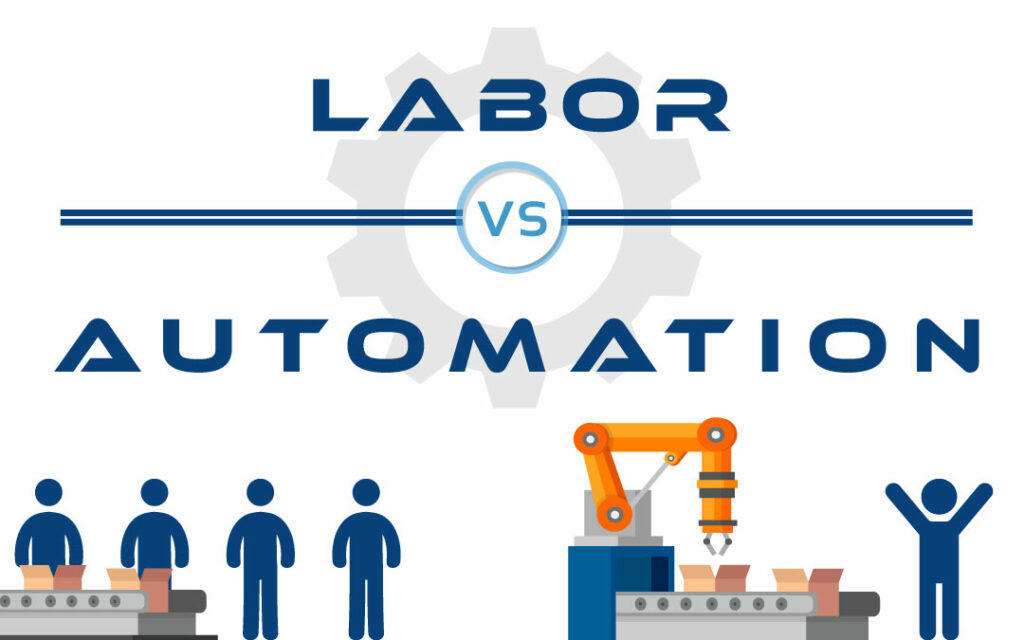 LABOR
VS
AUTOMATION