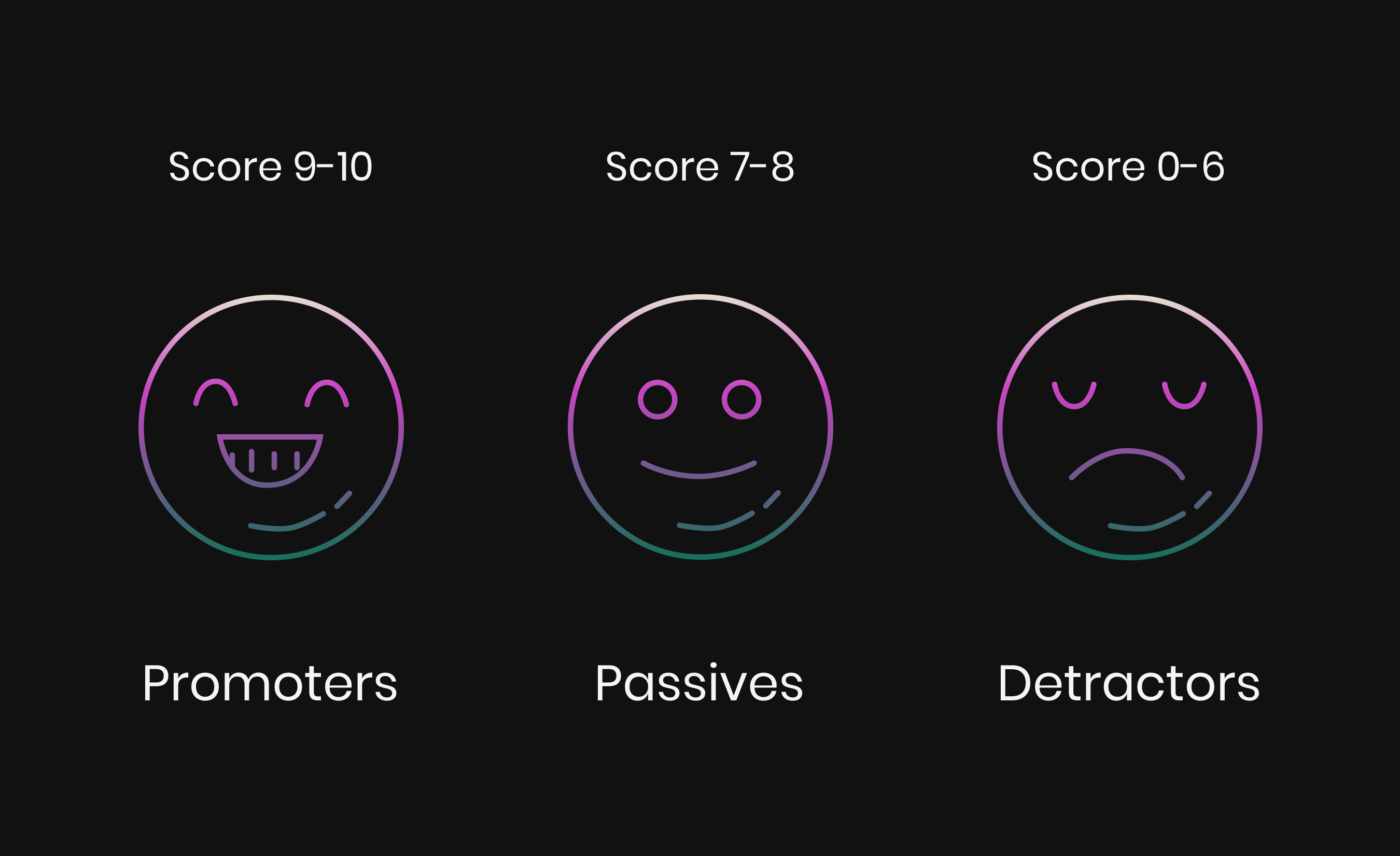 Score 9-10

Promoters

Score 7-8

Passives

Score 0-6

Detractors