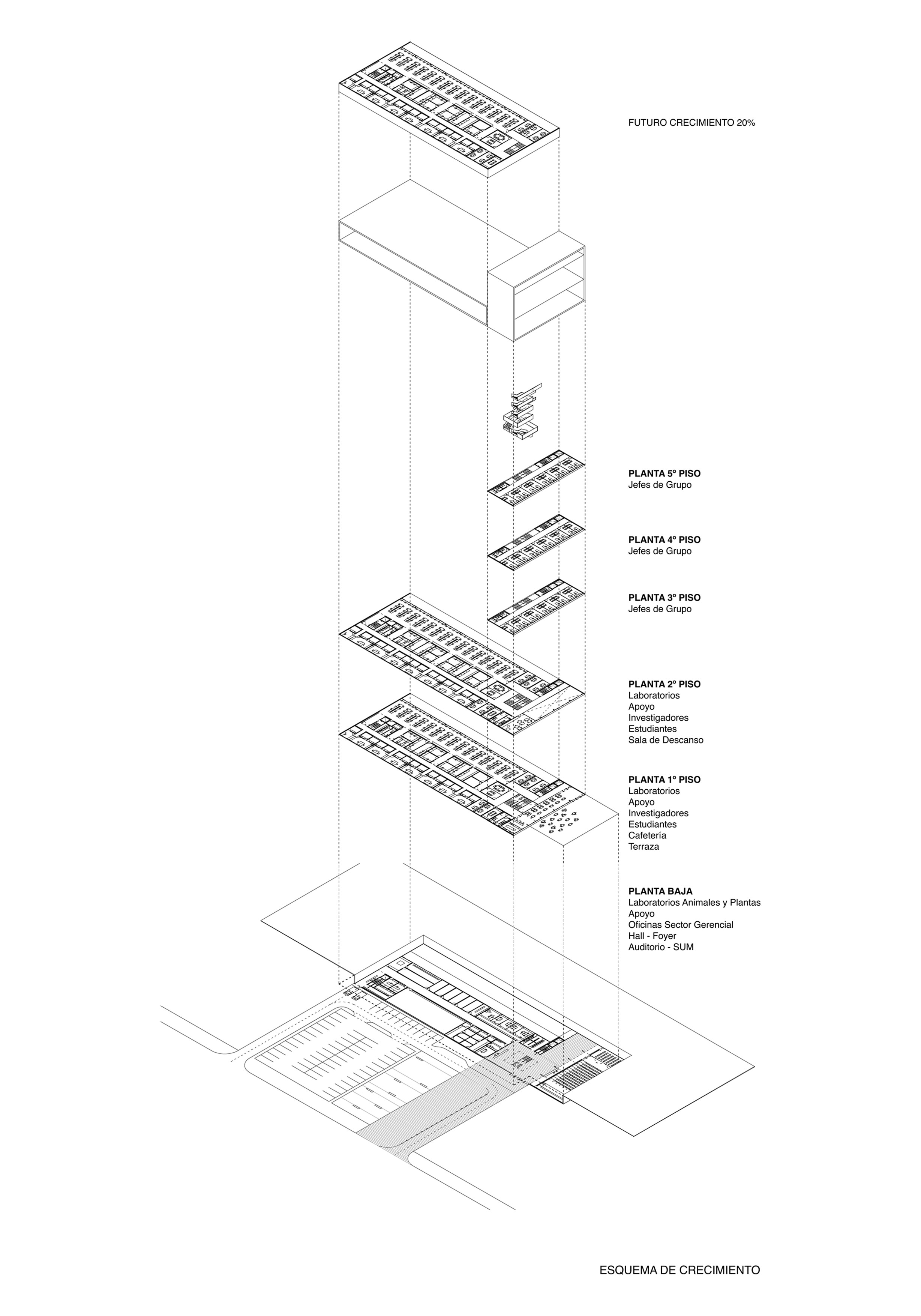 FUTURO CRECIMIENTO 20%

PLANTA 5º PISO
Jefes de Grupo

PLANTA 4º PISO
Jefes de Grupo

PLANTA 3º PISO
Jefes de Grupo

PLANTA 2º PISO
Laboratorios
Apoyo
Investigadores
Estudiantes
Sala de Descanso

PLANTA 1º PISO
Laboratorios
Apoyo
Investigadores
Estudiantes
Cafetería
Terraza

PLANTA BAJA
Laboratorios Animales y Plantas
Apoyo
Oficinas Sector Gerencial
Hall - Foyer
Auditorio - SUM

ESQUEMA DE CRECIMIENTO