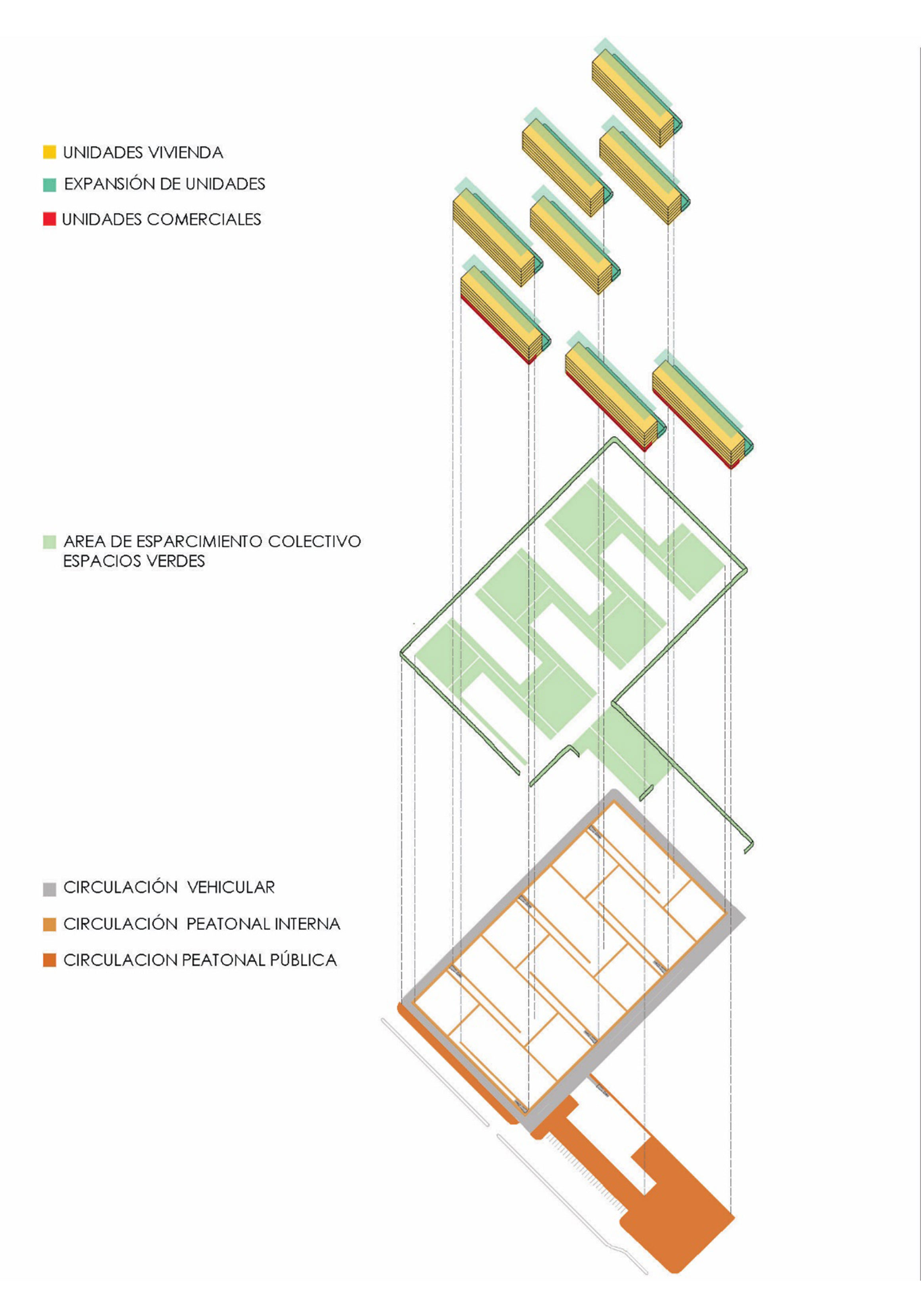 UNIDADES VIVIENDA
EXPANSIÓN DE UNIDADES
UNIDADES COMERCIALES

AREA DE ESPARCIMIENTO COLECTIVO
ESPACIOS VERDES

CIRCULACIÓN VEHICULAR
CIRCULACIÓN PEATONAL INTERNA
CIRCULACION PEATONAL PÚBLICA