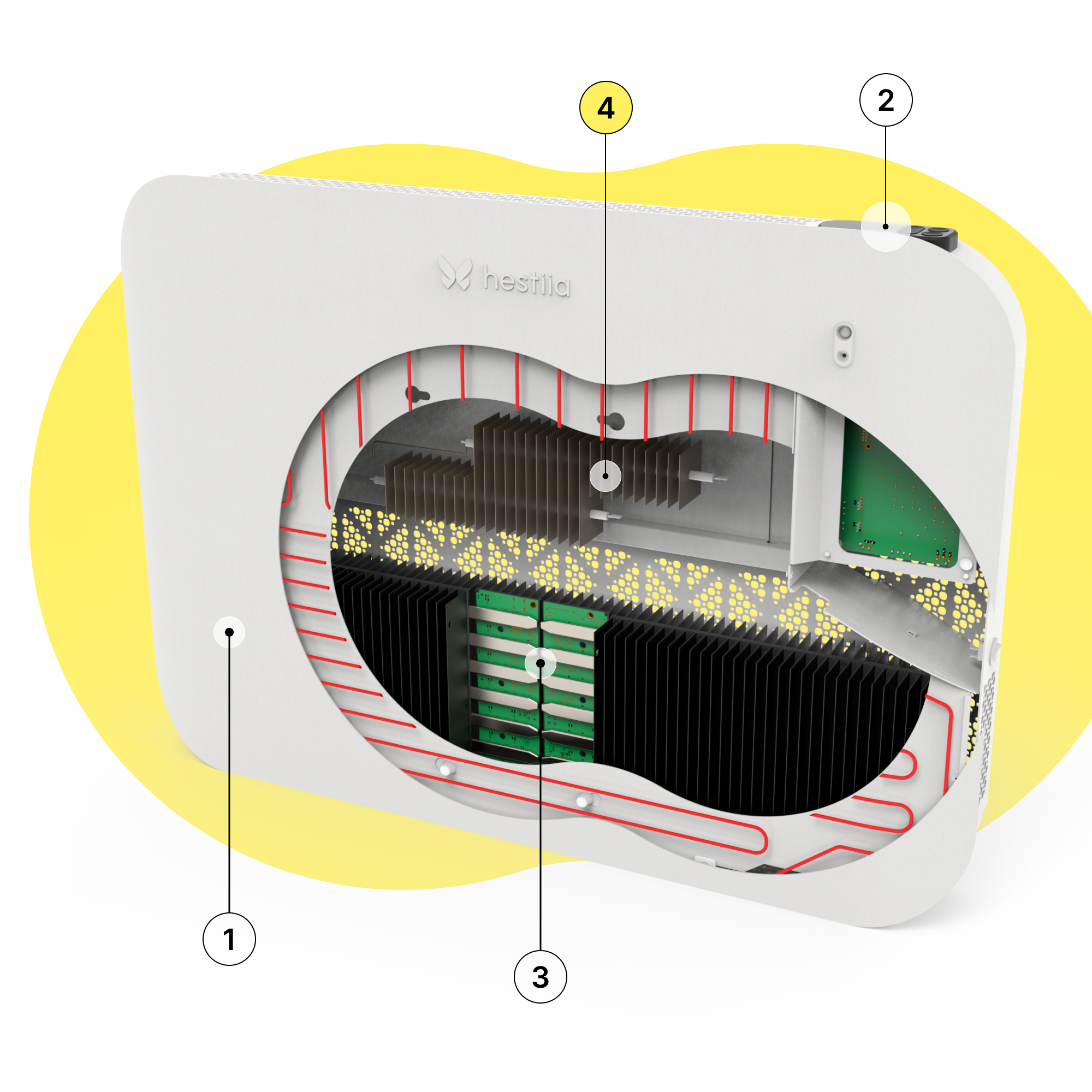 4
2
hestiia
1
3