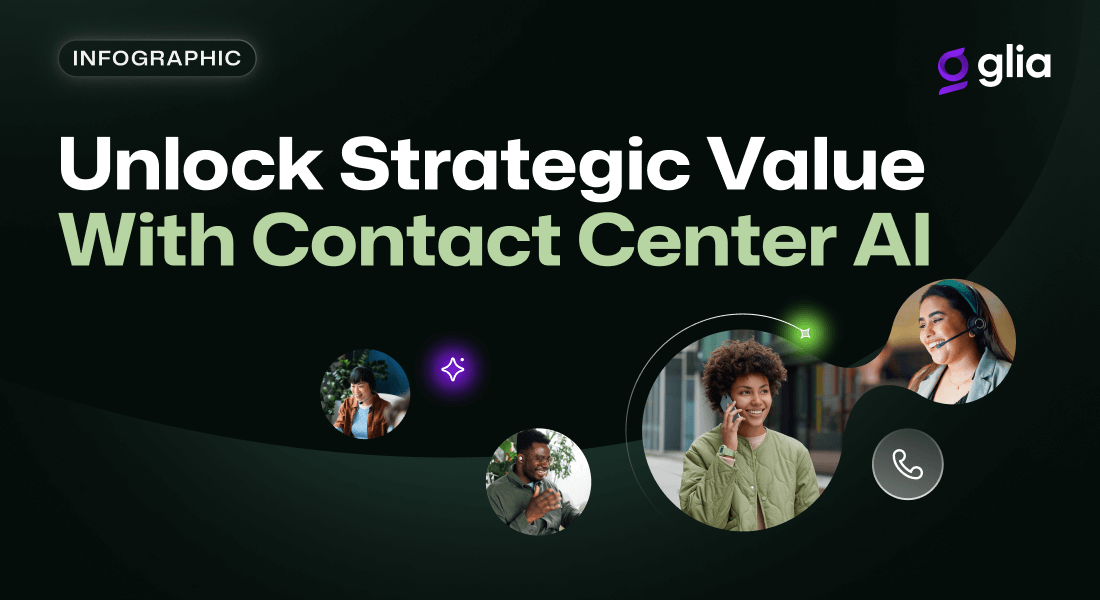 INFOGRAPHIC

glia

Unlock Strategic Value With Contact Center AI