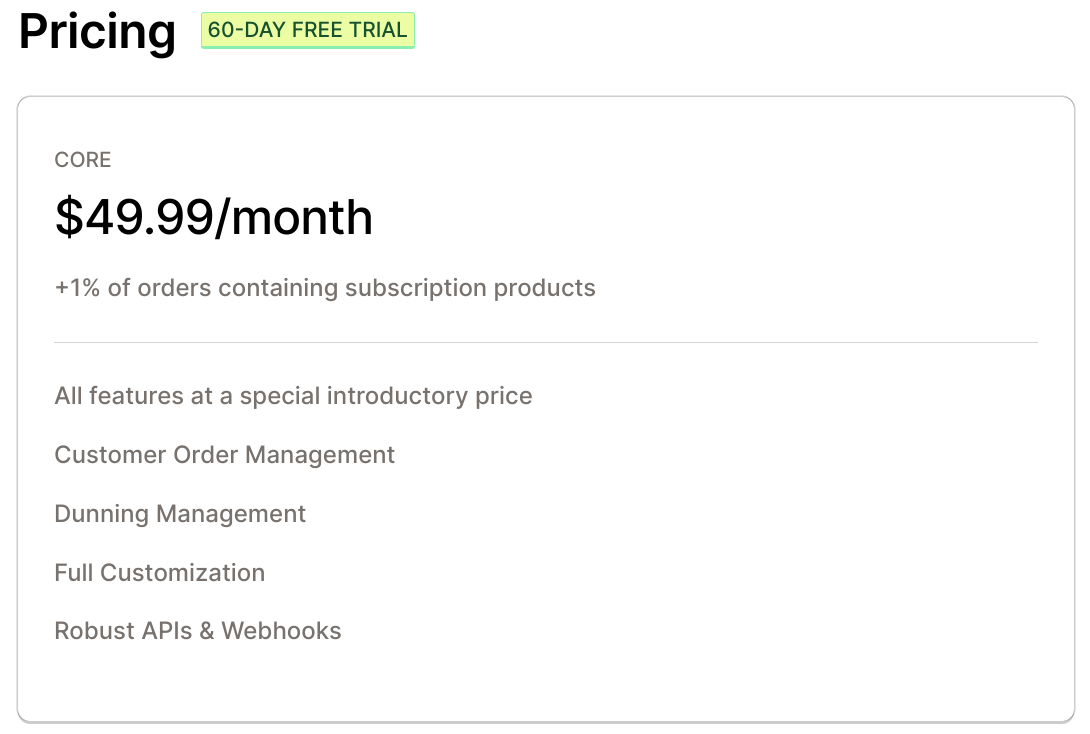 Pricing 60-DAY FREE TRIAL

CORE

\$49.99/month

+1% of orders containing subscription products

All features at a special introductory price

Customer Order Management

Dunning Management

Full Customization

Robust APIs & Webhooks