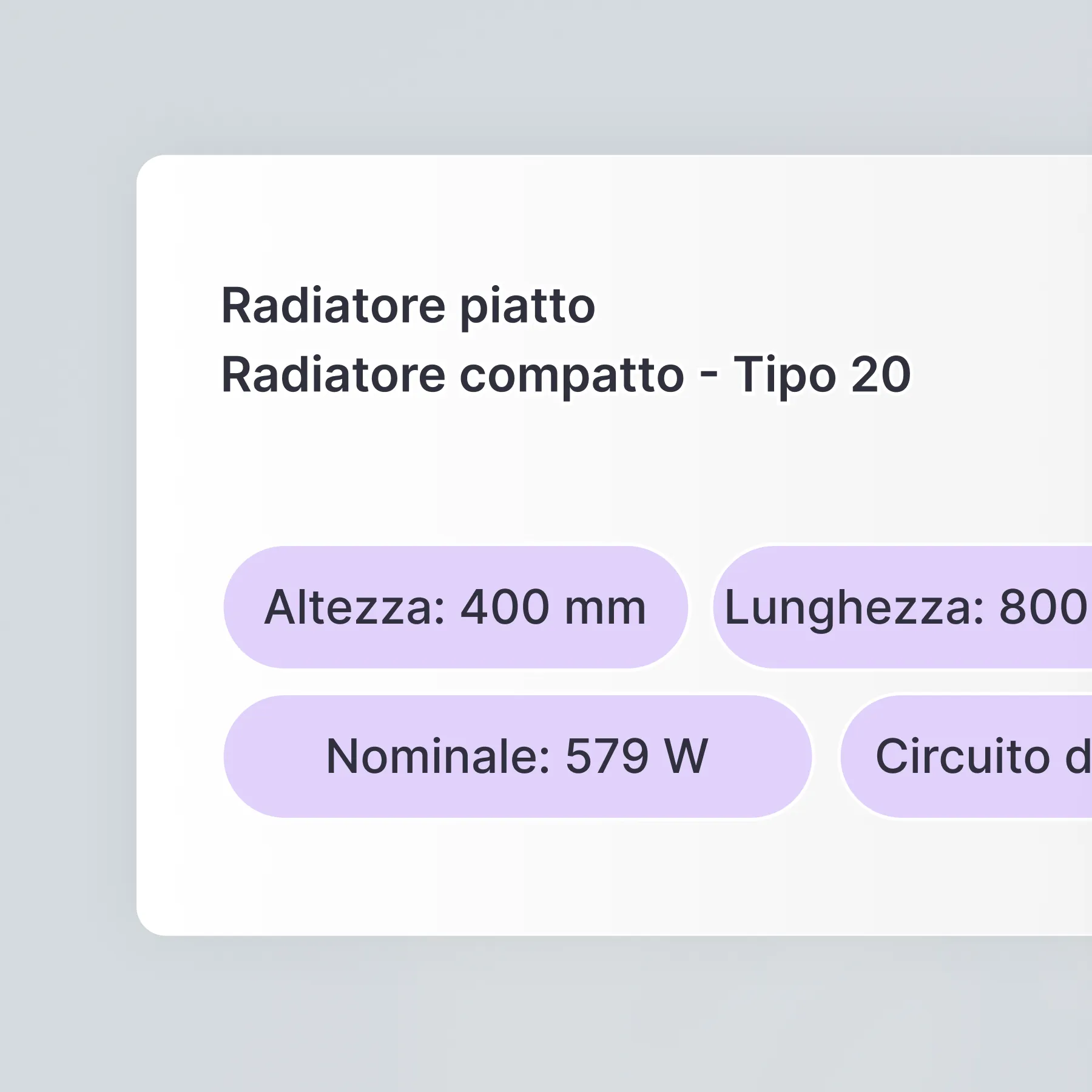 Radiatore piatto
Radiatore compatto - Tipo 20

Altezza: 400 mm

Lunghezza: 800

Nominale: 579 W

Circuito d