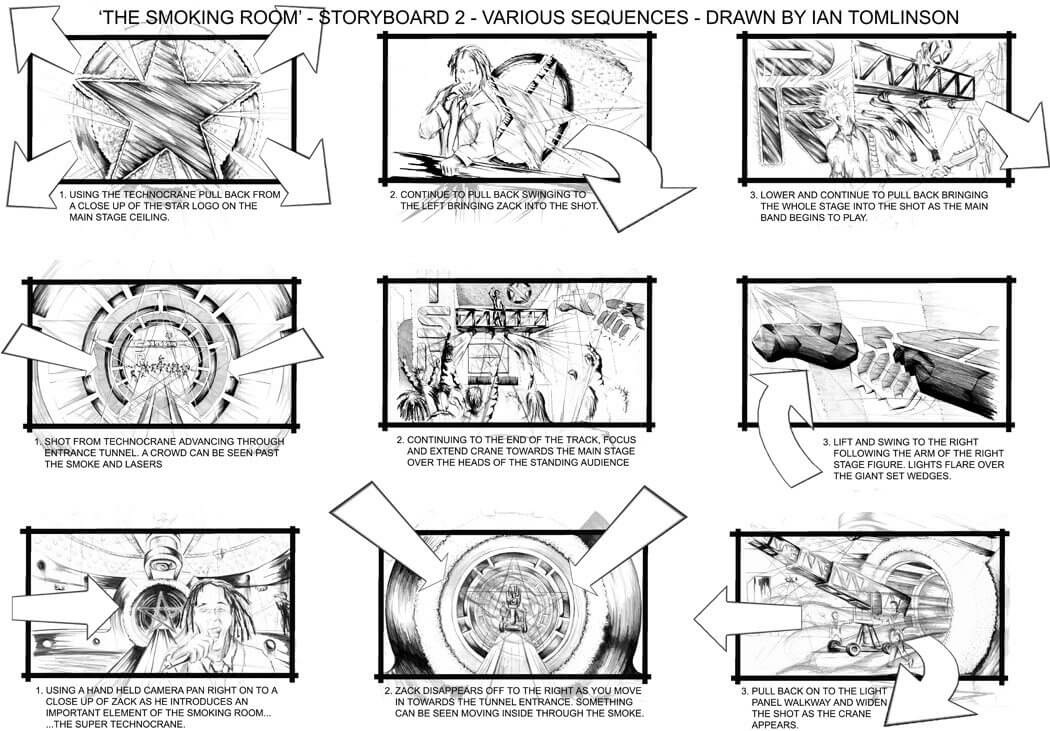 'THE SMOKING ROOM' - STORYBOARD 2 - VARIOUS SEQUENCES - DRAWN BY IAN TOMLINSON

1. USING THE TECHNOCRANE PULL BACK FROM A CLOSE UP OF THE STAR LOGO ON THE MAIN STAGE CEILING.

2. CONTINUE TO PULL BACK SWINGING TO THE LEFT BRINGING ZACK INTO THE SHOT.

3. LOWER AND CONTINUE TO PULL BACK BRINGING THE WHOLE STAGE INTO THE SHOT AS THE MAIN BAND BEGINS TO PLAY.

1. SHOT FROM TECHNOCRANE ADVANCING THROUGH ENTRANCE TUNNEL. A CROWD CAN BE SEEN PAST THE SMOKE AND LASERS

2. CONTINUING TO THE END OF THE TRACK, FOCUS AND EXTEND CRANE TOWARDS THE MAIN STAGE OVER THE HEADS OF THE STANDING AUDIENCE

3. LIFT AND SWING TO THE RIGHT FOLLOWING THE ARM OF THE RIGHT STAGE FIGURE. LIGHTS FLARE OVER THE GIANT SET WEDGES.

1. USING A HAND HELD CAMERA PAN RIGHT ON TO A CLOSE UP OF ZACK AS HE INTRODUCES AN IMPORTANT ELEMENT OF THE SMOKING ROOM... ...THE SUPER TECHNOCRANE.

2. ZACK DISAPPEARS OFF TO THE RIGHT AS YOU MOVE IN TOWARDS THE TUNNEL ENTRANCE. SOMETHING CAN BE SEEN MOVING INSIDE THROUGH THE SMOKE.

3. PULL BACK ON TO THE LIGHT PANEL WALKWAY AND WIDEN THE SHOT AS THE CRANE APPEARS.