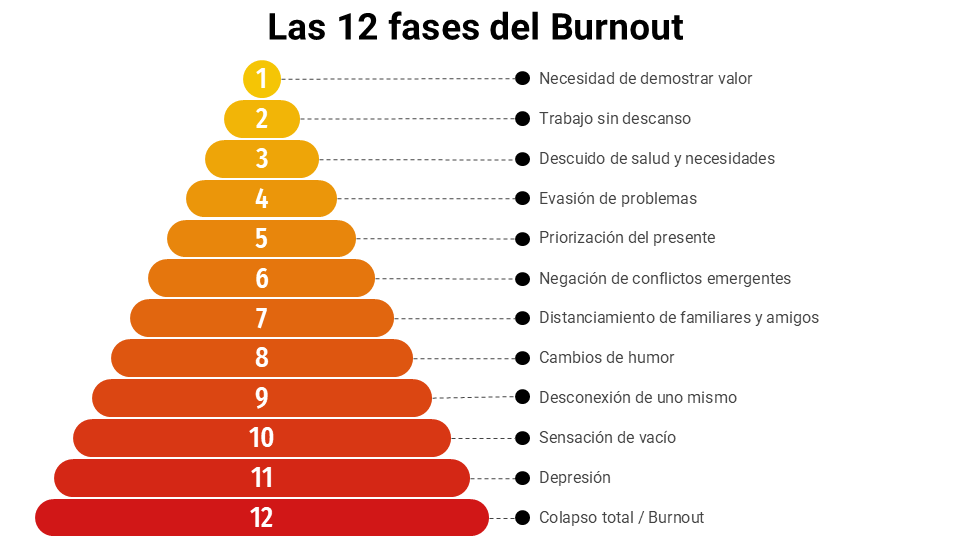 Las 12 fases del Burnout

1 Necesidad de demostrar valor
2 Trabajo sin descanso
3 Descuido de salud y necesidades
4 Evasión de problemas
5 Priorización del presente
6 Negación de conflictos emergentes
7 Distanciamiento de familiares y amigos
8 Cambios de humor
9 Desconexión de uno mismo
10 Sensación de vacío
11 Depresión
12 Colapso total / Burnout