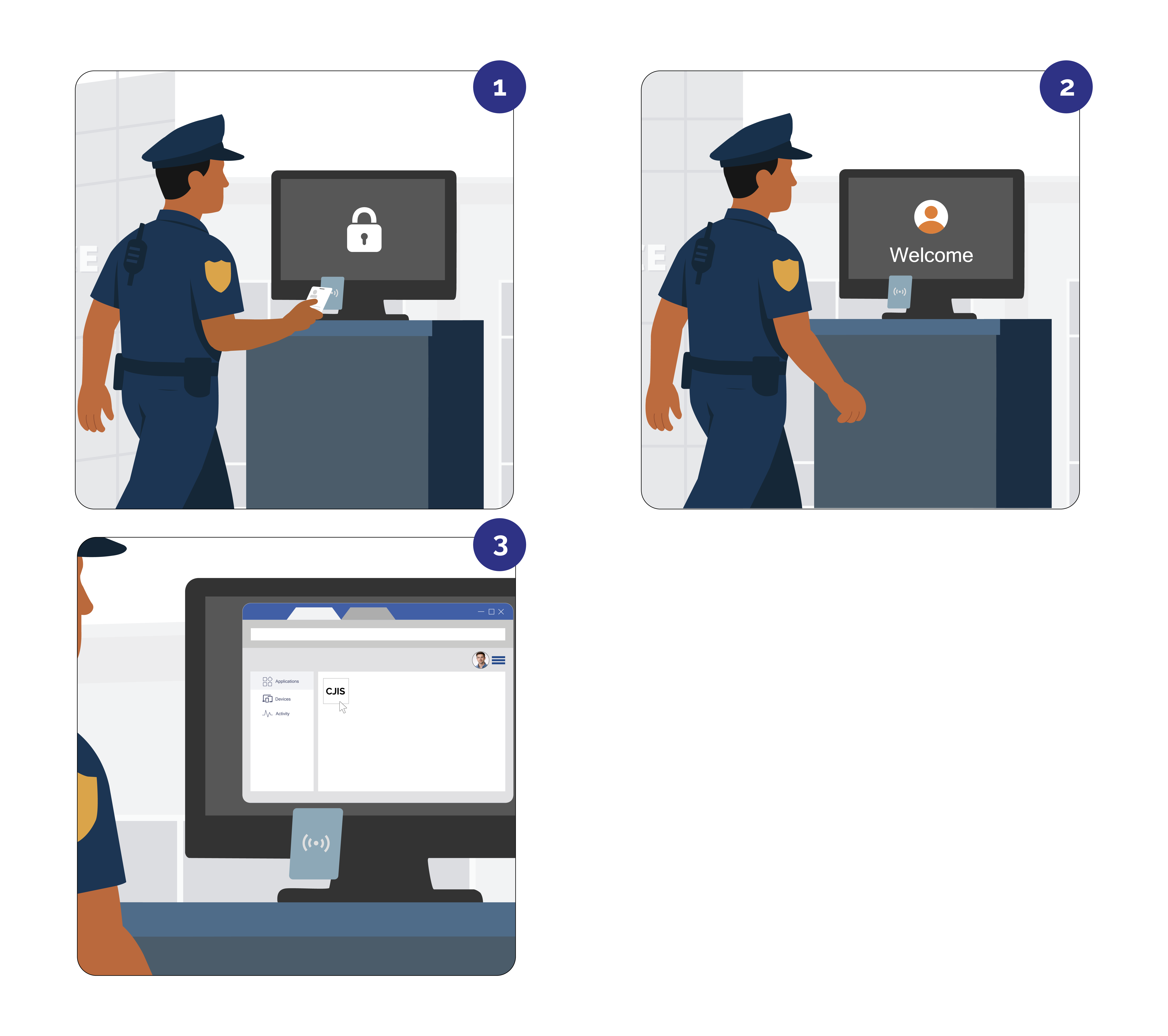 1

E

2

E

Welcome

3

Applications

Devices

Activity

CJIS