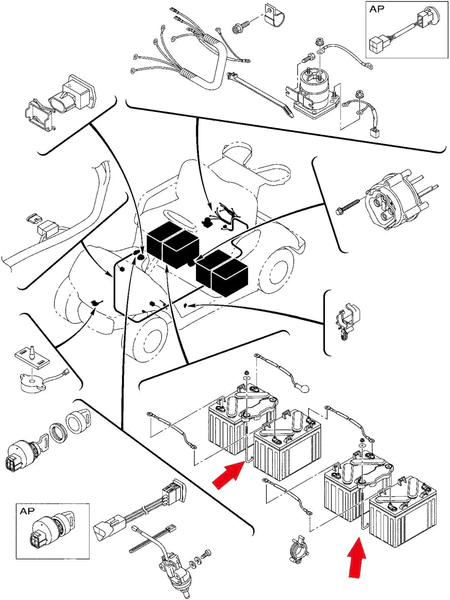 AP

AP