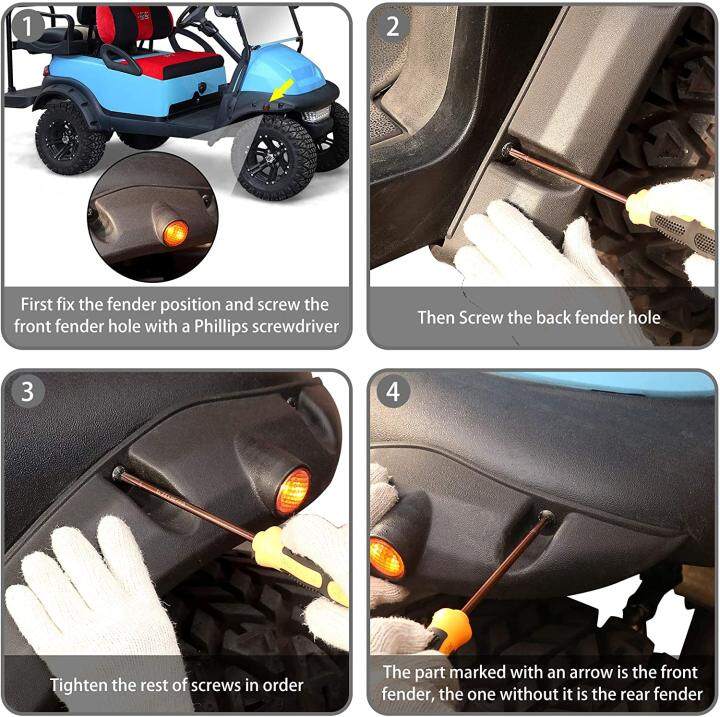 1

First fix the fender position and screw the front fender hole with a Phillips screwdriver

2

Then Screw the back fender hole

3

Tighten the rest of screws in order

4

The part marked with an arrow is the front fender, the one without it is the rear fender