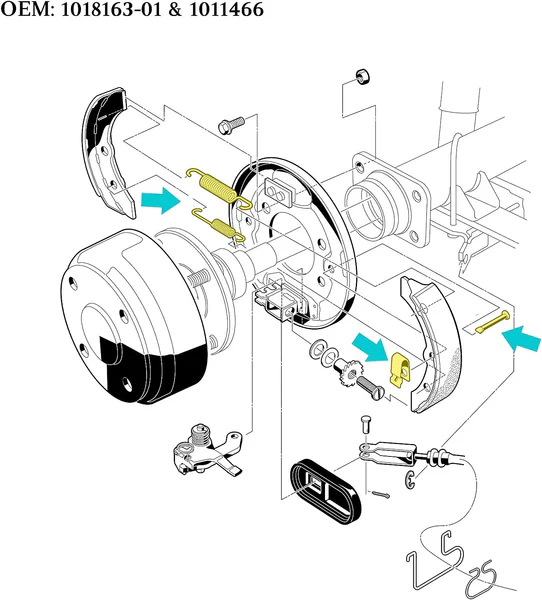 OEM: 1018163-01 & 1011466