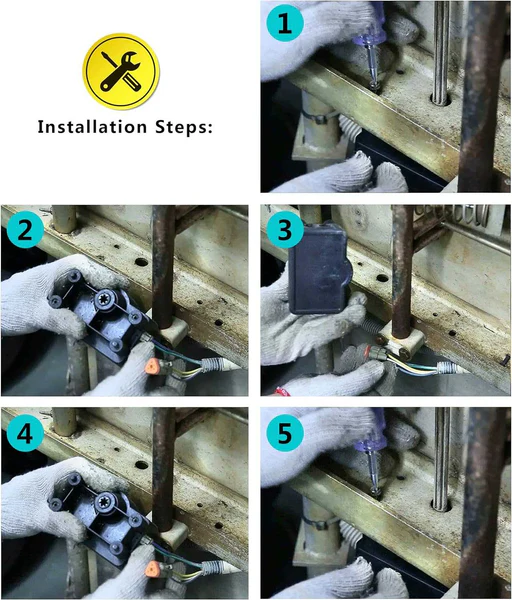 Installation Steps:

1

2

3

4

5