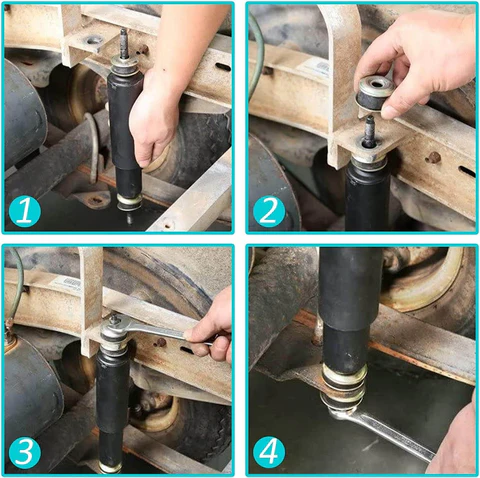 1

2

3

4