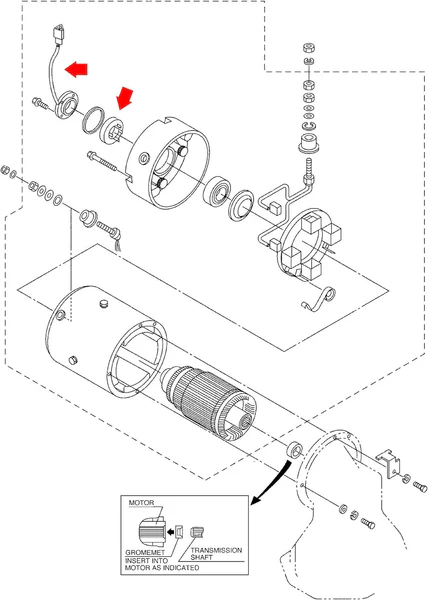 MOTOR

GROMEMET
INSERT INTO
MOTOR AS INDICATED

TRANSMISSION
SHAFT