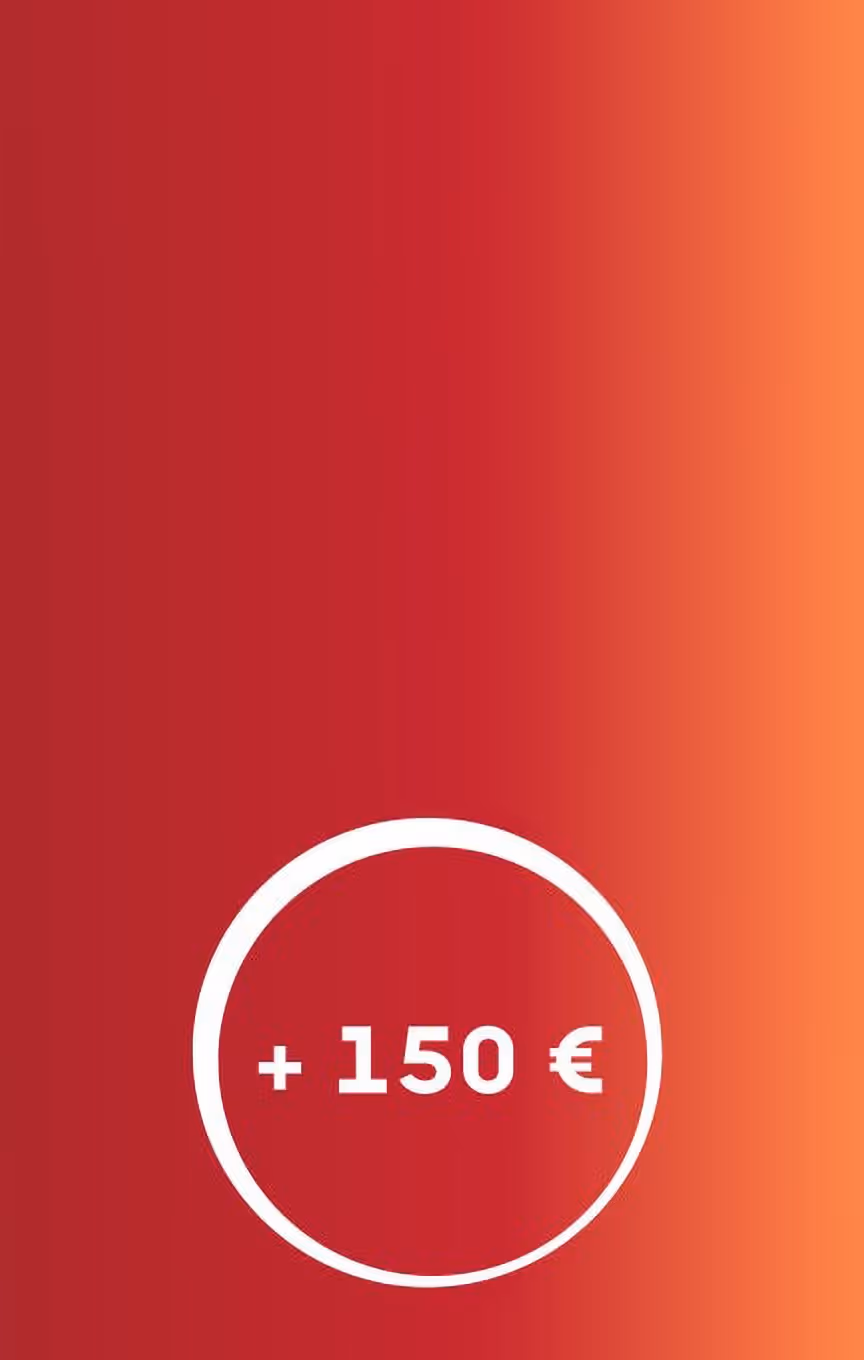 + 150 €