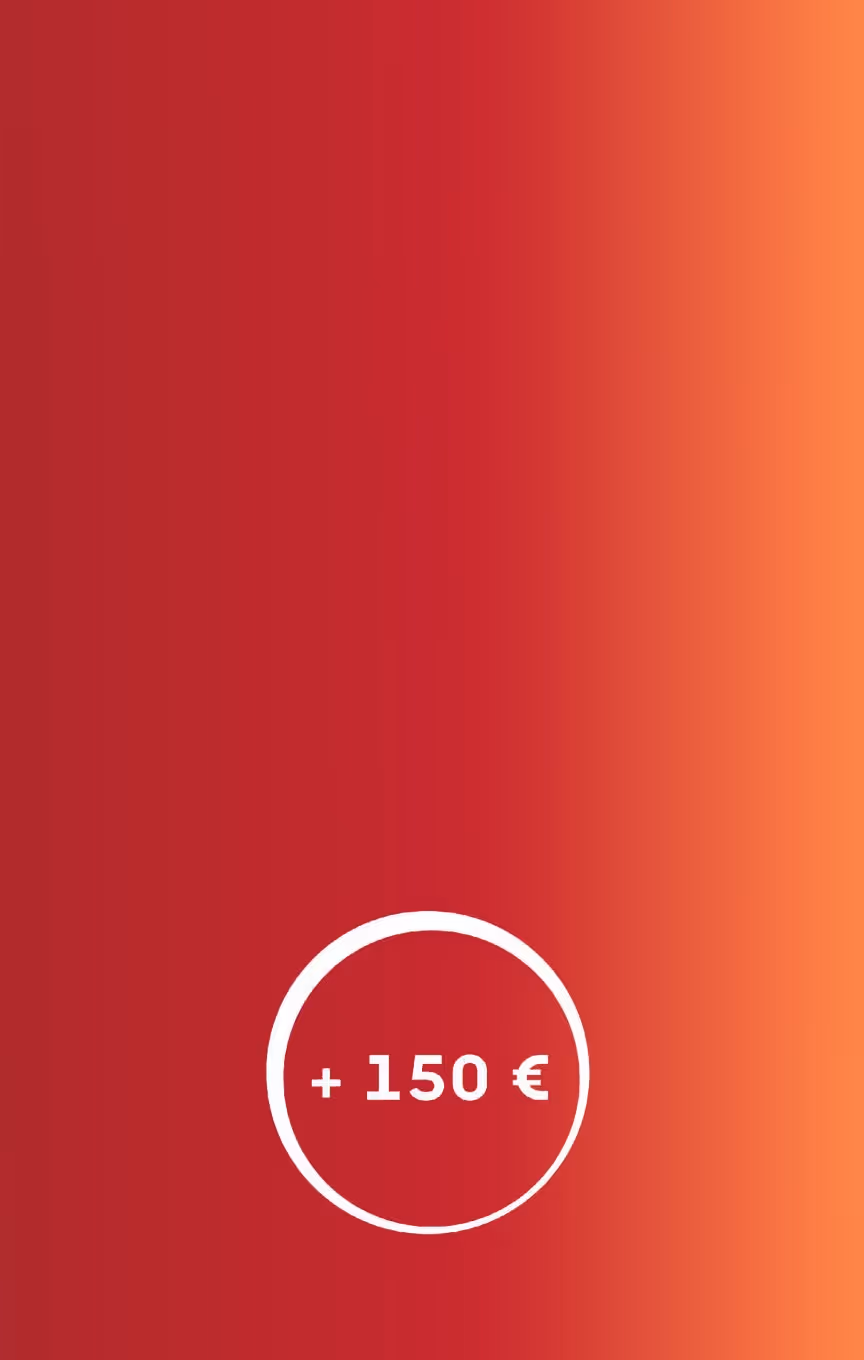 + 150 €