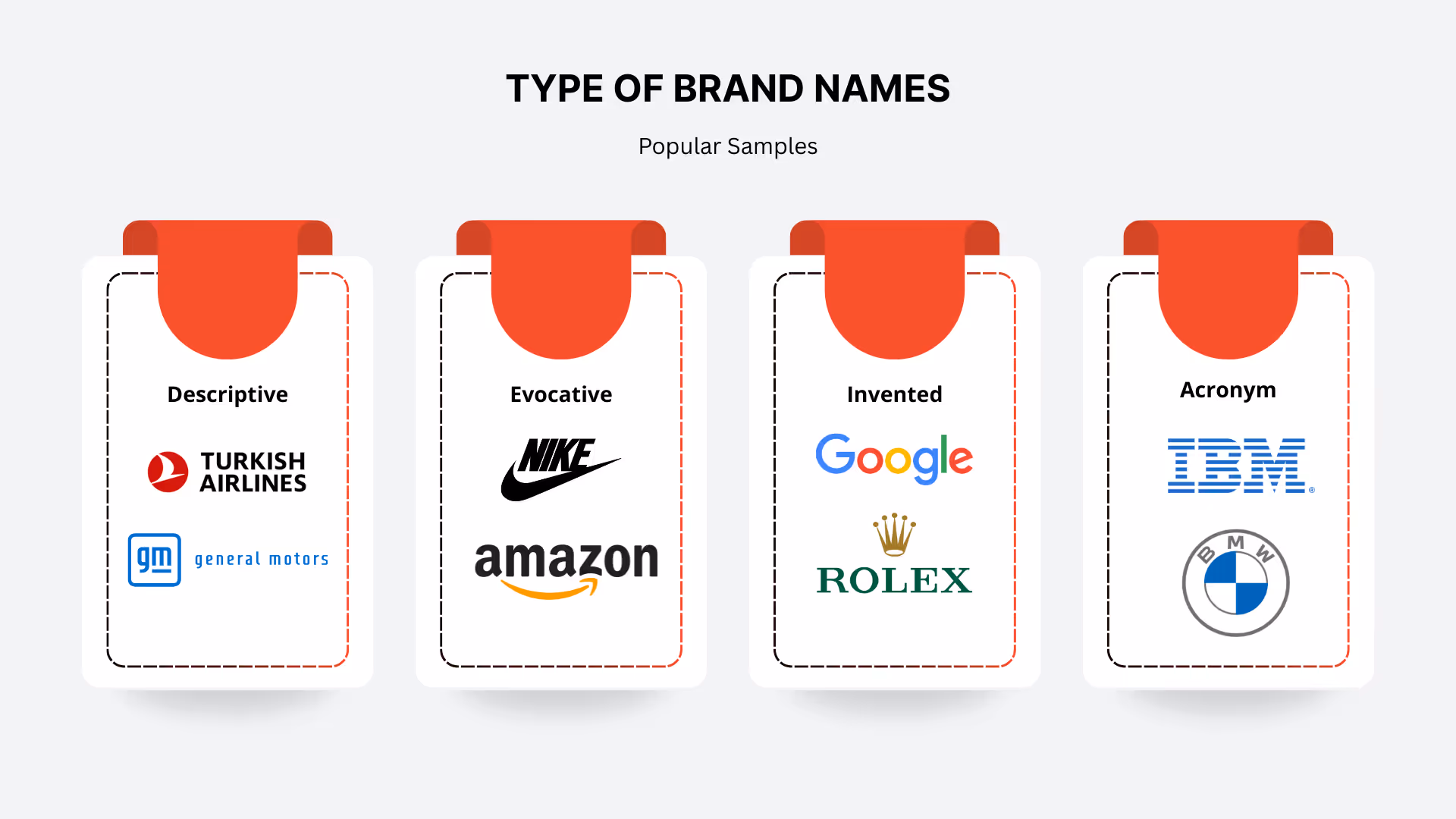 TYPE OF BRAND NAMES

Popular Samples

Descriptive

TURKISH AIRLINES

gm general motors

Evocative

NIKE

amazon

Invented

Google

ROLEX

Acronym

IBM

BMW