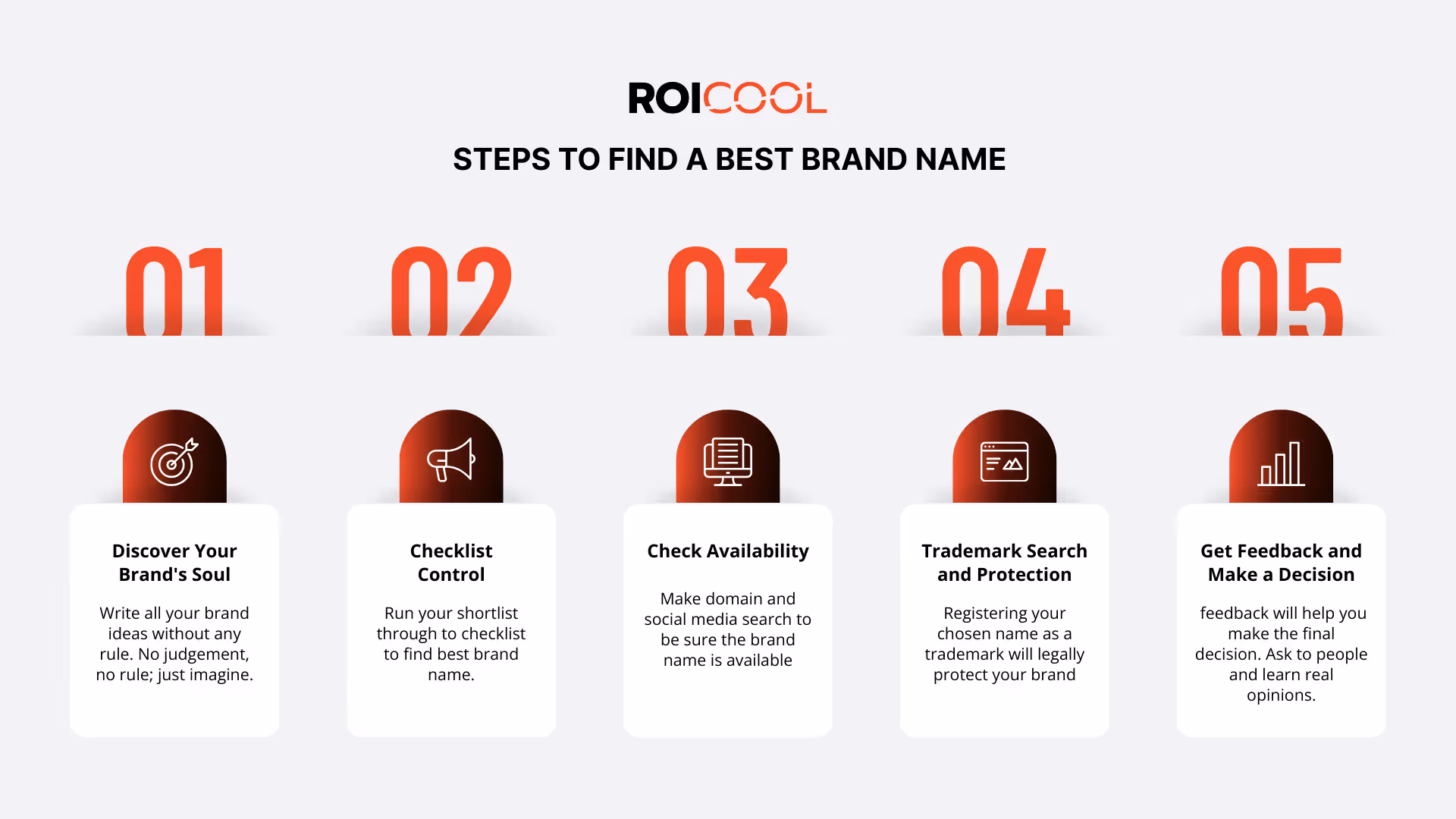 ROICOOL

STEPS TO FIND A BEST BRAND NAME

01

Discover Your Brand's Soul

Write all your brand ideas without any rule. No judgement, no rule; just imagine.

02

Checklist Control

Run your shortlist through to checklist to find best brand name.

03

Check Availability

Make domain and social media search to be sure the brand name is available

04

Trademark Search and Protection

Registering your chosen name as a trademark will legally protect your brand

05

Get Feedback and Make a Decision

feedback will help you make the final decision. Ask to people and learn real opinions.