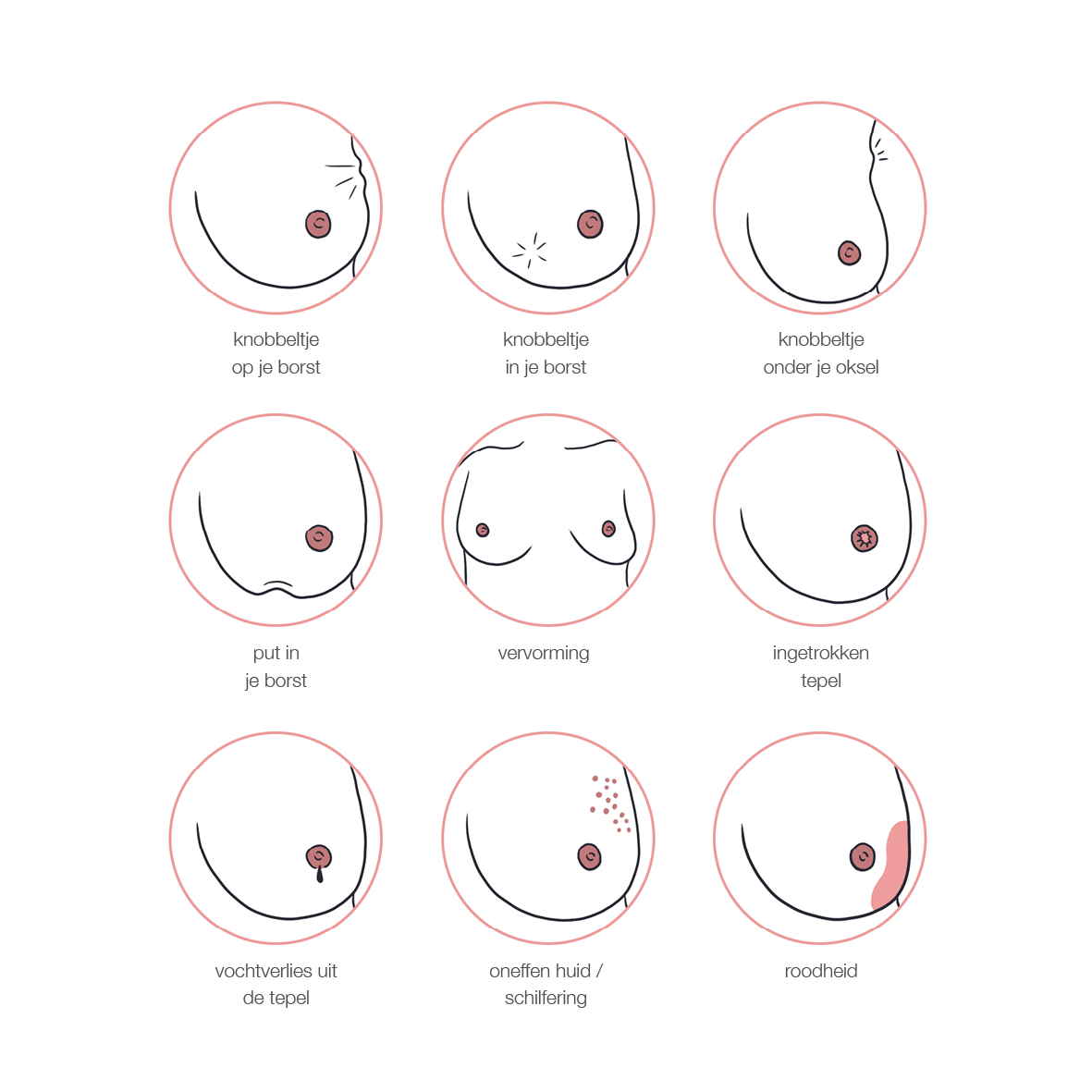 knobbeltje
op je borst

knobbeltje
in je borst

knobbeltje
onder je oksel

put in
je borst

vervorming

ingetrokken
tepel

vochtverlies uit
de tepel

oneffen huid /
schilfering

roodheid