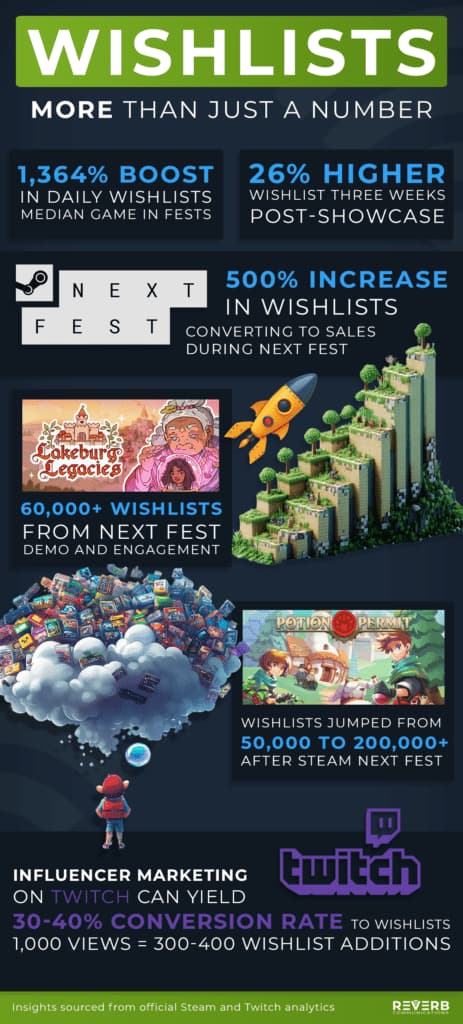 WISHLISTS
MORE THAN JUST A NUMBER

1,364% BOOST
IN DAILY WISHLISTS
MEDIAN GAME IN FESTS

26% HIGHER
WISHLIST THREE WEEKS
POST-SHOWCASE

NEXT FEST

500% INCREASE
IN WISHLISTS
CONVERTING TO SALES
DURING NEXT FEST

Lakeburg Legacies

60,000+ WISHLISTS
FROM NEXT FEST
DEMO AND ENGAGEMENT

POTION PERMIT

WISHLISTS JUMPED FROM
50,000 TO 200,000+
AFTER STEAM NEXT FEST

twitch

INFLUENCER MARKETING
ON TWITCH CAN YIELD
30-40% CONVERSION RATE TO WISHLISTS
1,000 VIEWS = 300-400 WISHLIST ADDITIONS

Insights sourced from official Steam and Twitch analytics

REVERB COMMUNICATIONS