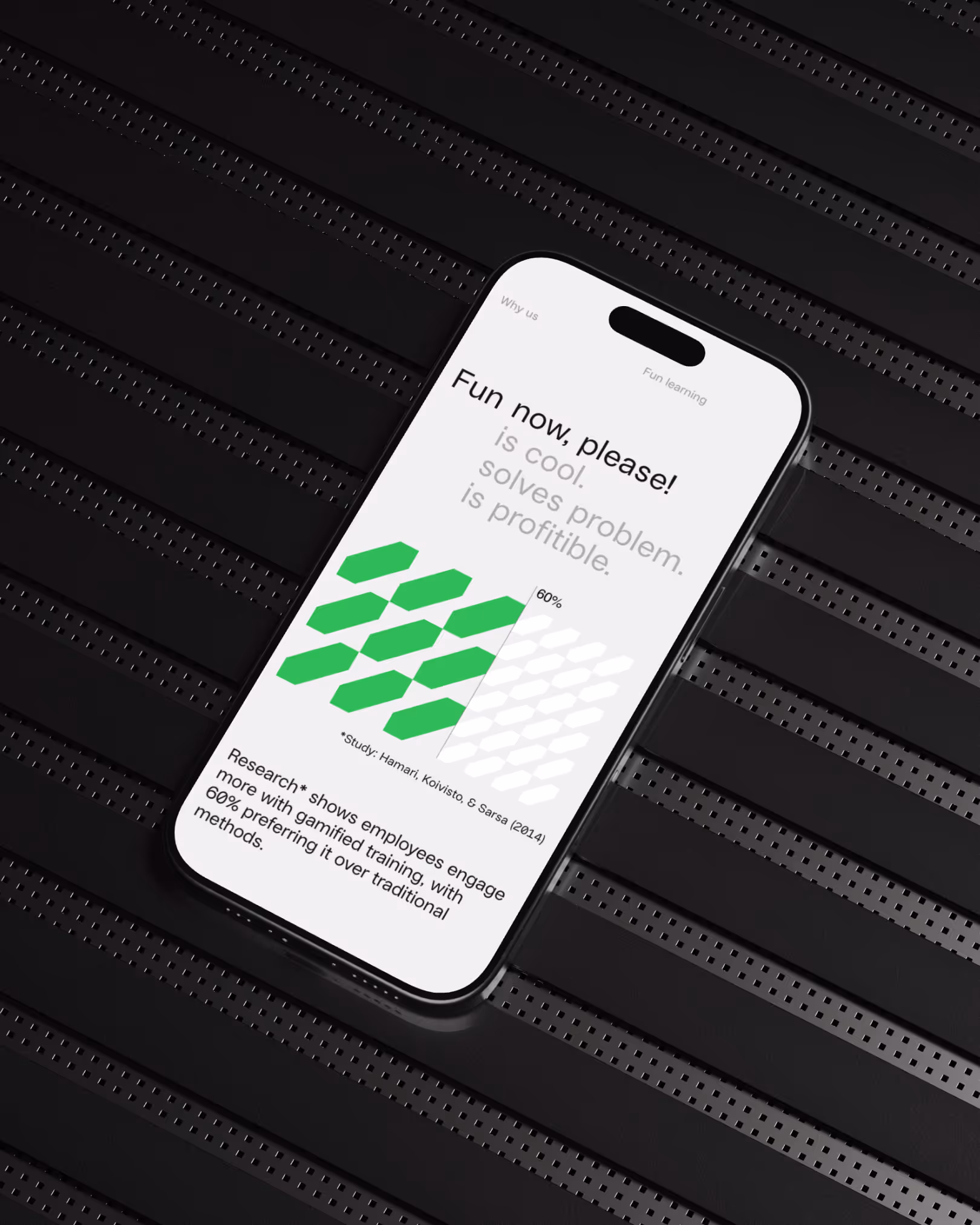 Why us

Fun learning

Fun now, please!
is cool.
solves problem.
is profitible.

60%

*Study: Hamari, Koivisto, & Sarsa (2014)

Research* shows employees engage more with gamified training, with 60% preferring it over traditional methods.