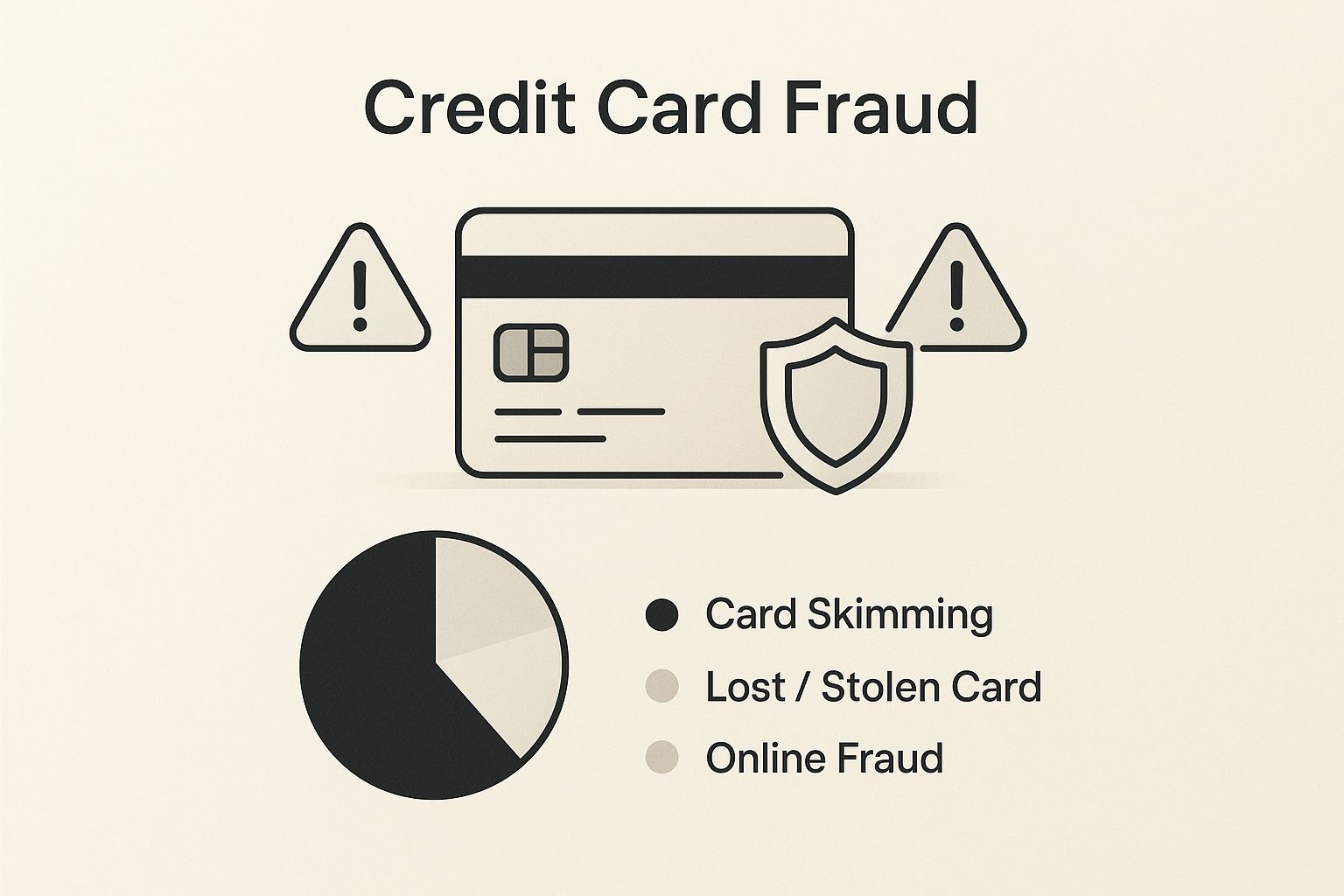 Credit Card Fraud

Card Skimming
Lost / Stolen Card
Online Fraud