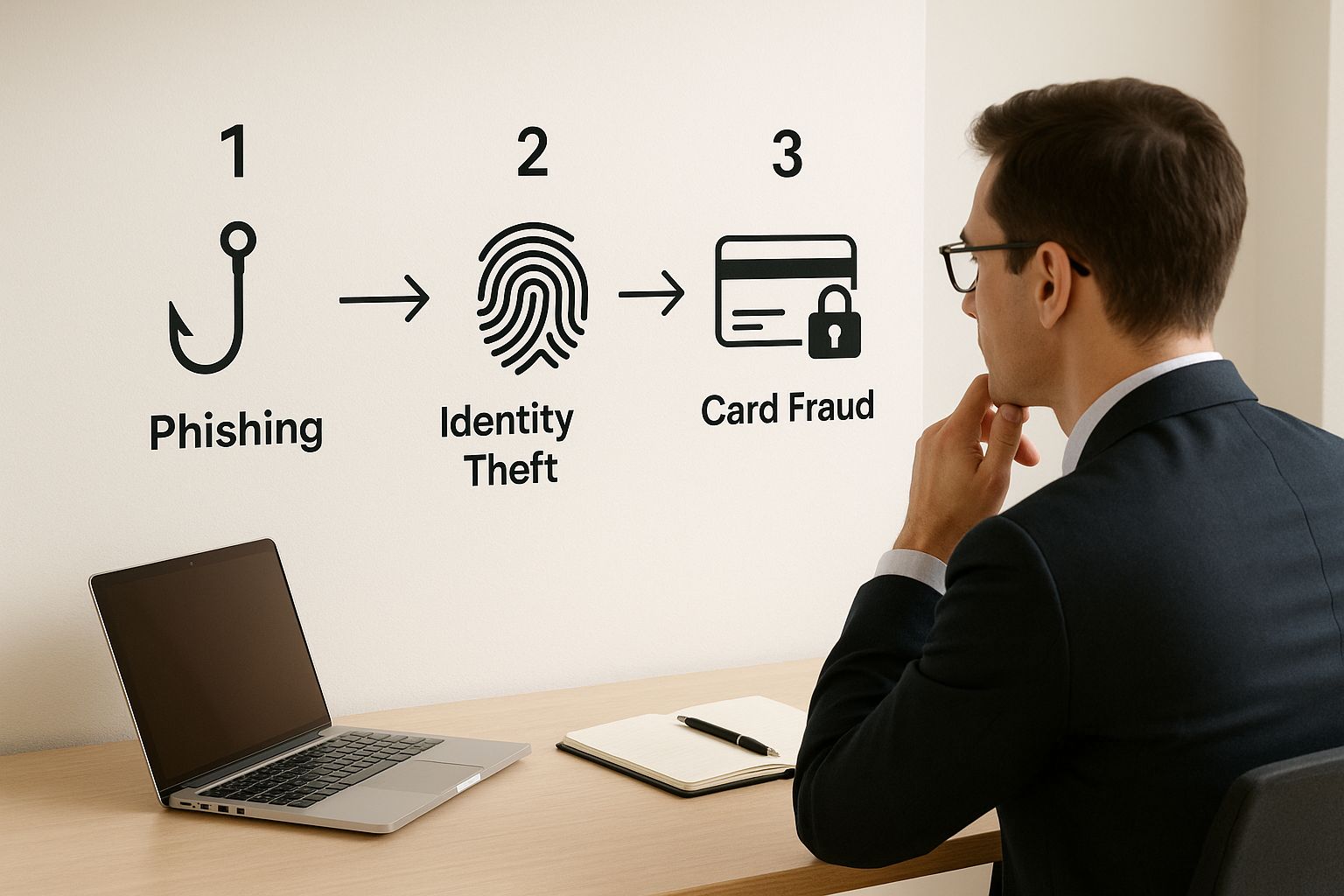 1

Phishing

2

Identity Theft

3

Card Fraud