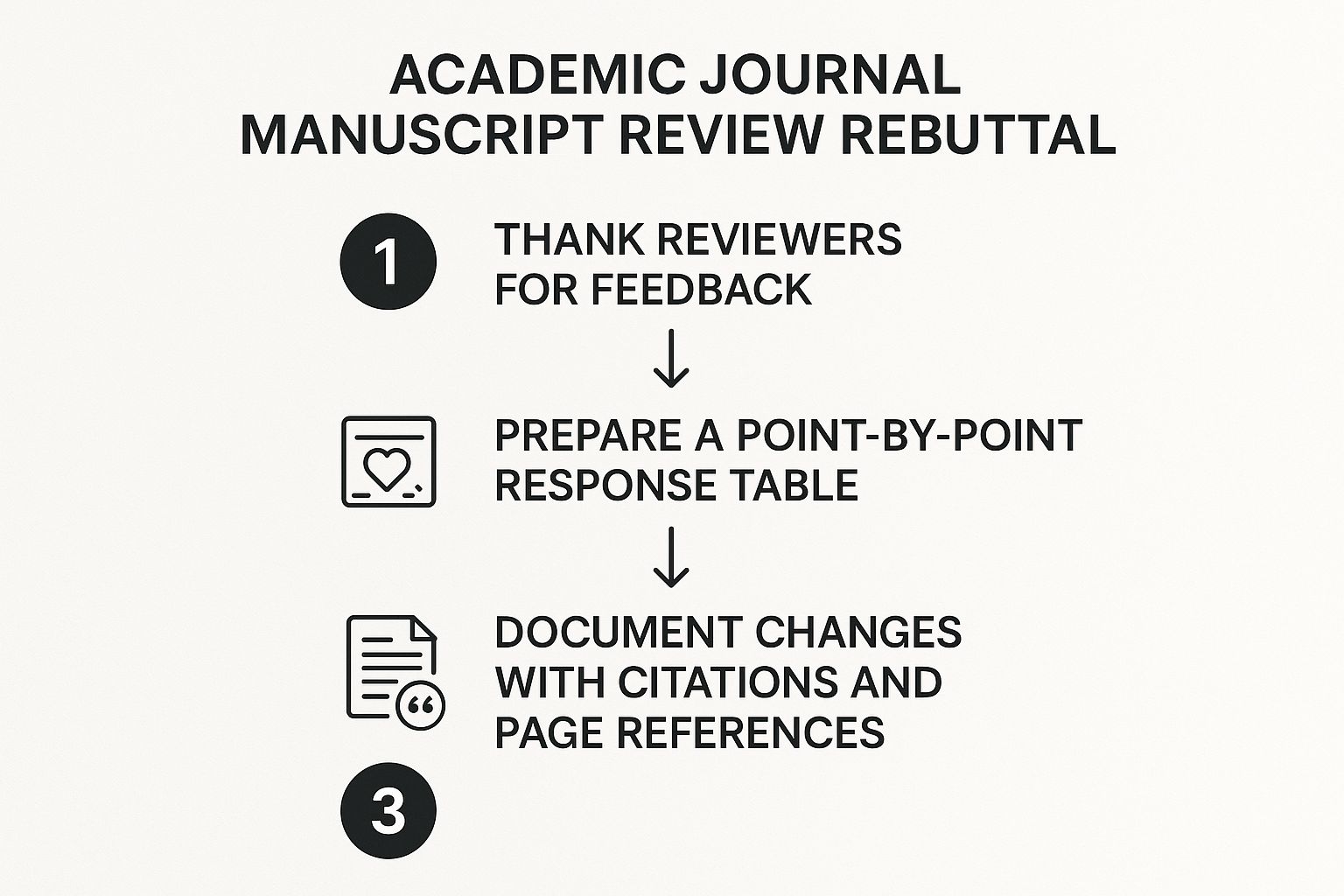 ACADEMIC JOURNAL MANUSCRIPT REVIEW REBUTTAL

1 THANK REVIEWERS FOR FEEDBACK

PREPARE A POINT-BY-POINT RESPONSE TABLE

DOCUMENT CHANGES WITH CITATIONS AND PAGE REFERENCES

3