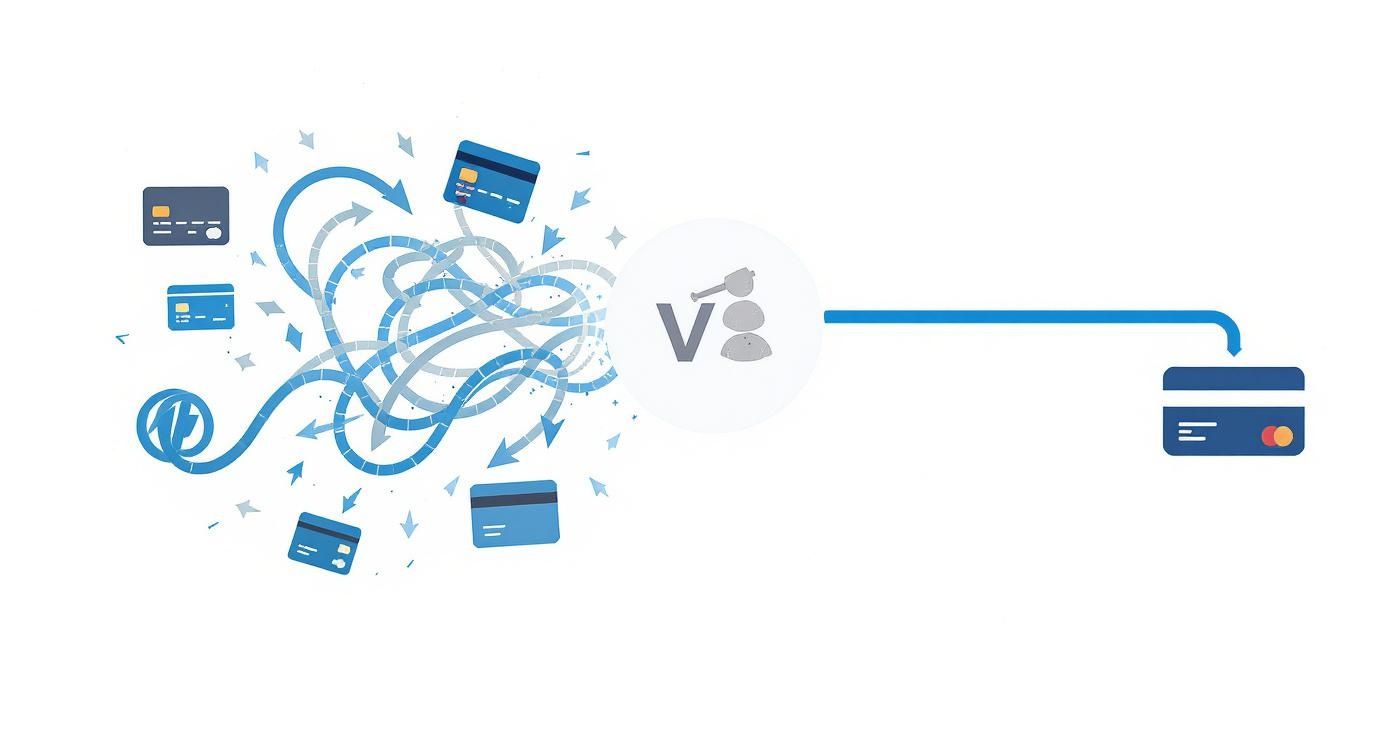 V