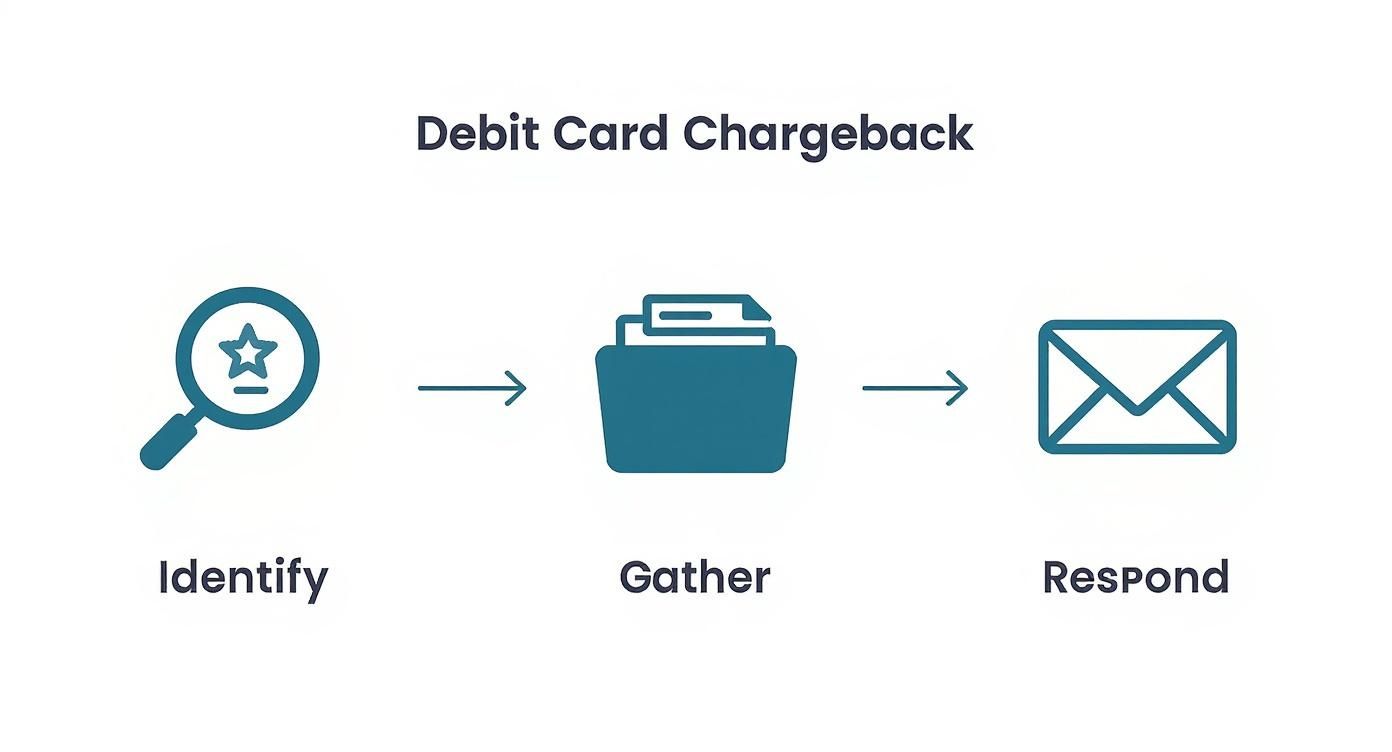 Debit Card Chargeback

Identify

Gather

Respond