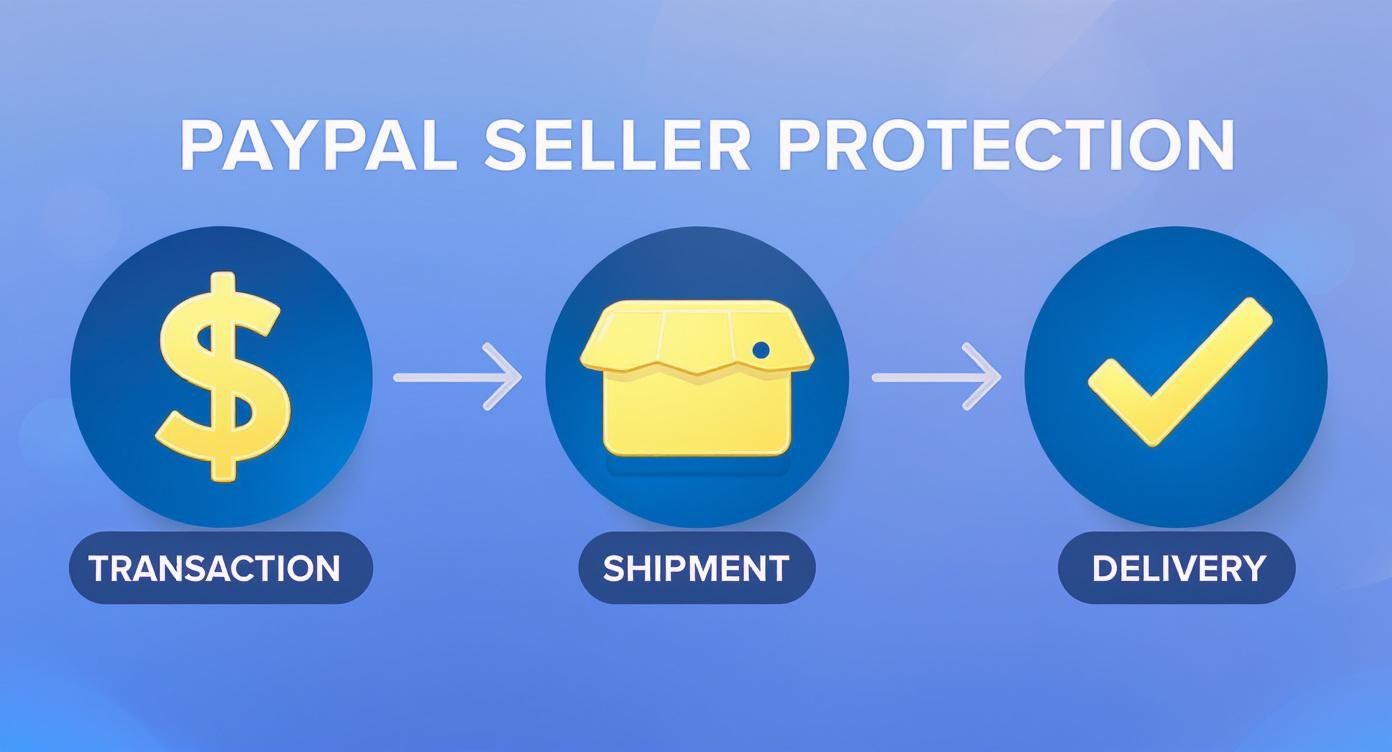 PAYPAL SELLER PROTECTION

$

TRANSACTION

SHIPMENT

DELIVERY