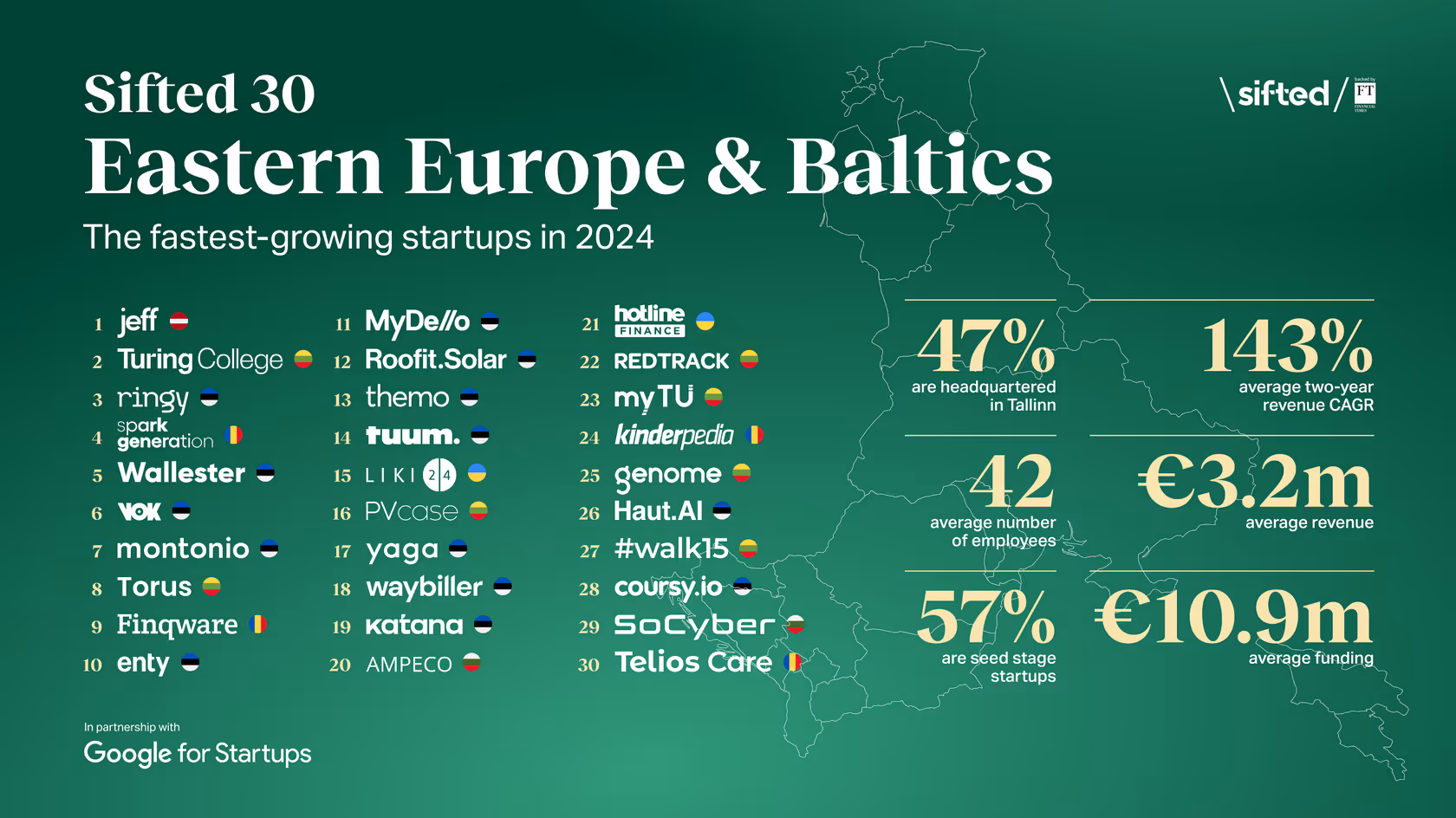 Sifted 30
Eastern Europe & Baltics

The fastest-growing startups in 2024

\sifted/ backed by FT FINANCIAL TIMES

1 jeff
2 Turing College
3 ringy
4 spark generation
5 Wallester
6 VOK
7 montonio
8 Torus
9 Finqware
10 enty

11 MyDello
12 Roofit.Solar
13 themo
14 tuum.
15 LIKI 24
16 PVcase
17 yaga
18 waybiller
19 katana
20 AMPECO

21 hotline FINANCE
22 REDTRACK
23 myTU
24 kinderpedia
25 genome
26 Haut.AI
27 #walk15
28 coursy.io
29 SoCyber
30 Telios Care

47% are headquartered in Tallinn

143% average two-year revenue CAGR

42 average number of employees

€3.2m average revenue

57% are seed stage startups

€10.9m average funding

In partnership with
Google for Startups