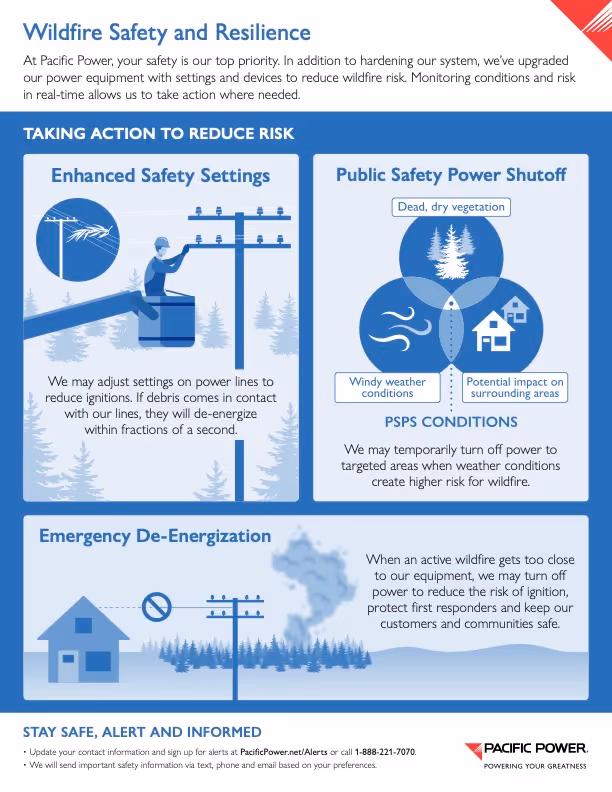 Wildfire Safety and Resilience

At Pacific Power, your safety is our top priority. In addition to hardening our system, we've upgraded our power equipment with settings and devices to reduce wildfire risk. Monitoring conditions and risk in real-time allows us to take action where needed.

TAKING ACTION TO REDUCE RISK

Enhanced Safety Settings

We may adjust settings on power lines to reduce ignitions. If debris comes in contact with our lines, they will de-energize within fractions of a second.

Public Safety Power Shutoff

Dead, dry vegetation

Windy weather conditions

Potential impact on surrounding areas

PSPS CONDITIONS

We may temporarily turn off power to targeted areas when weather conditions create higher risk for wildfire.

Emergency De-Energization

When an active wildfire gets too close to our equipment, we may turn off power to reduce the risk of ignition, protect first responders and keep our customers and communities safe.

STAY SAFE, ALERT AND INFORMED

• Update your contact information and sign up for alerts at PacificPower.net/Alerts or call 1-888-221-7070.
• We will send important safety information via text, phone and email based on your preferences.

PACIFIC POWER.
POWERING YOUR GREATNESS