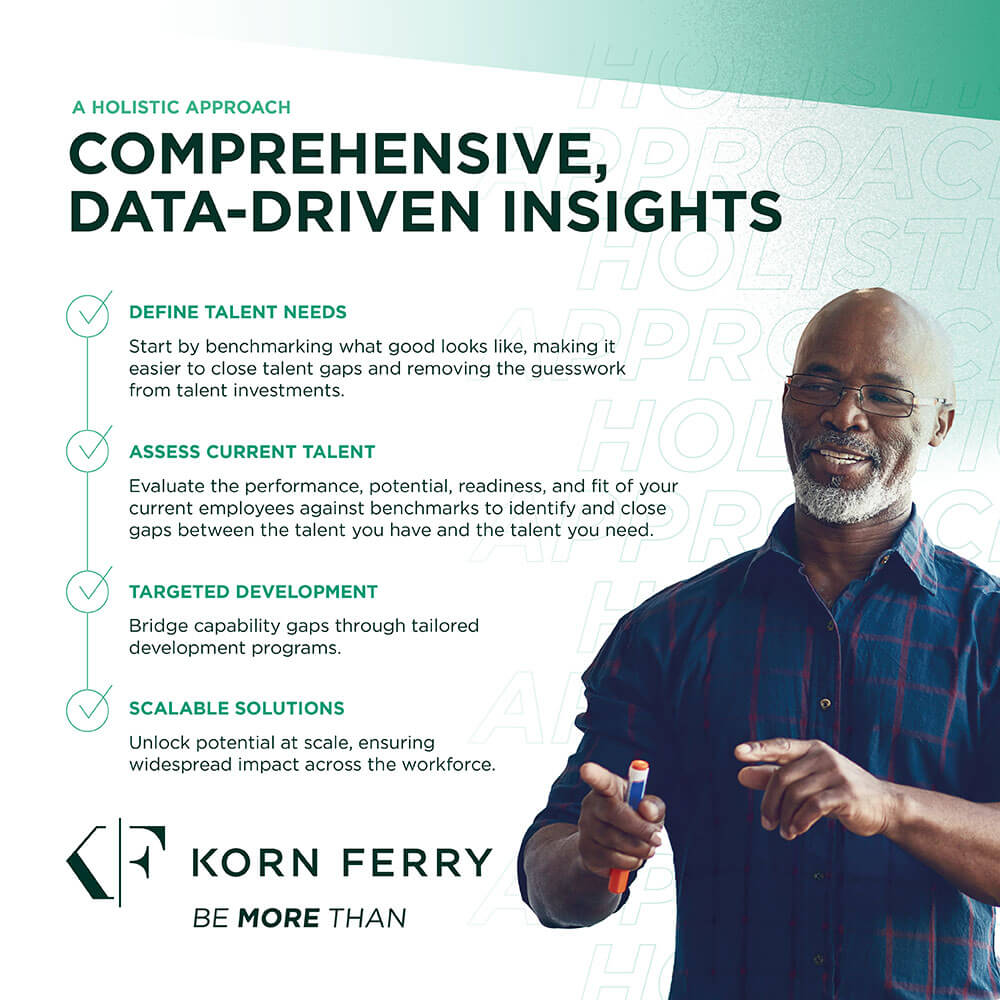 A HOLISTIC APPROACH

COMPREHENSIVE, DATA-DRIVEN INSIGHTS

DEFINE TALENT NEEDS

Start by benchmarking what good looks like, making it easier to close talent gaps and removing the guesswork from talent investments.

ASSESS CURRENT TALENT

Evaluate the performance, potential, readiness, and fit of your current employees against benchmarks to identify and close gaps between the talent you have and the talent you need.

TARGETED DEVELOPMENT

Bridge capability gaps through tailored development programs.

SCALABLE SOLUTIONS

Unlock potential at scale, ensuring widespread impact across the workforce.

KF KORN FERRY

BE MORE THAN