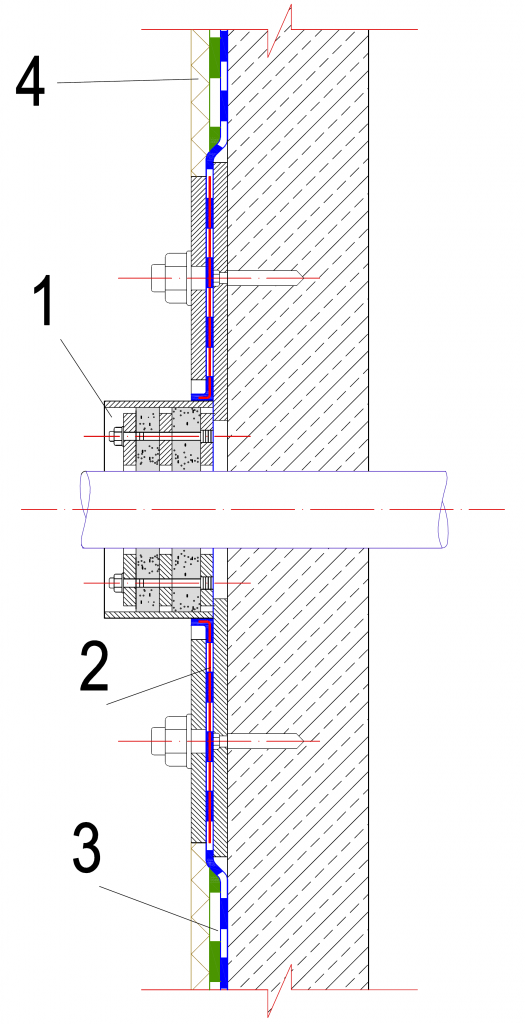 4
1
2
3