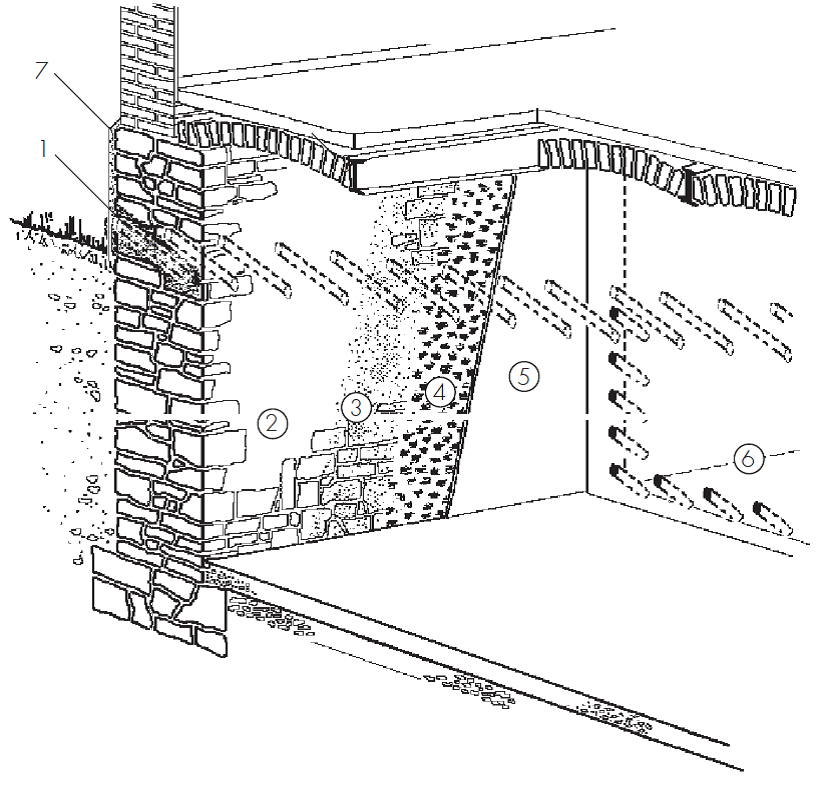 7
1
2
3
4
5
6