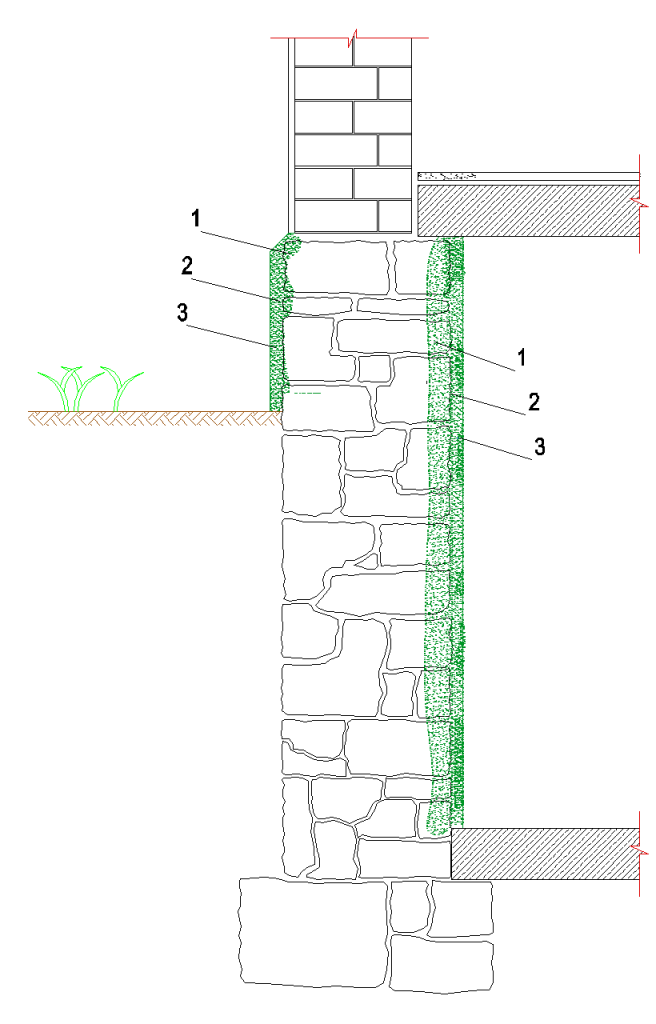 1
2
3
1
2
3