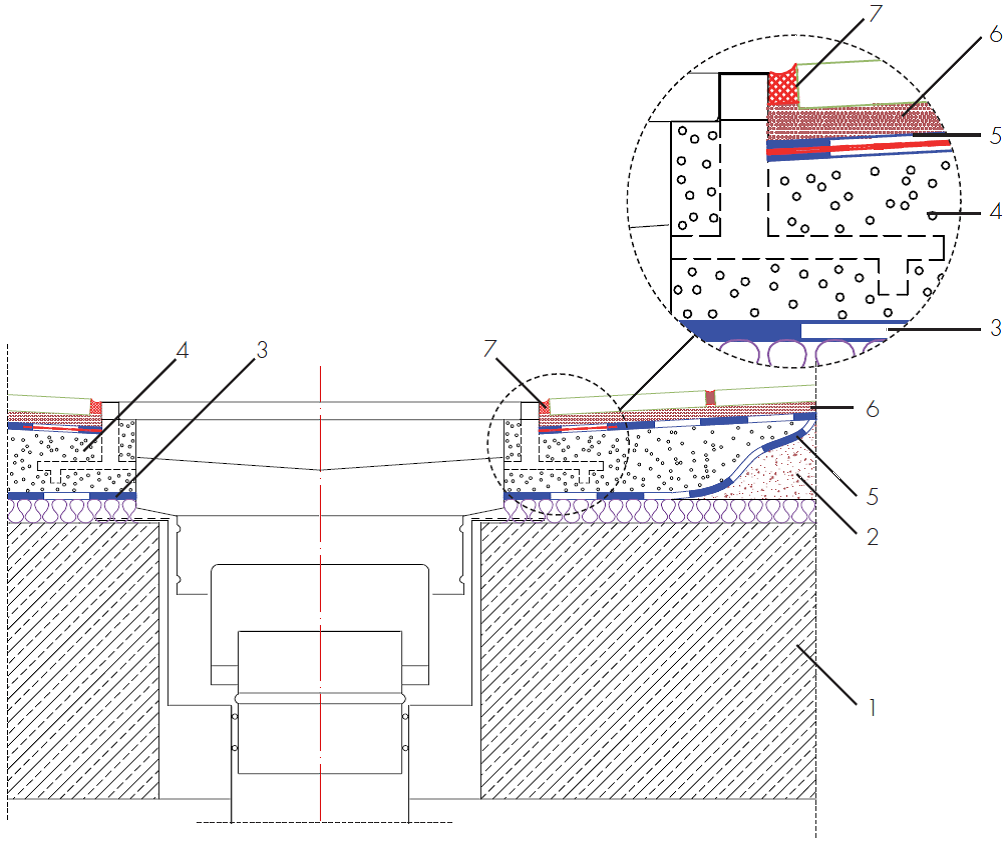 7
6
5
4
3
4
3
7
6
5
2
1