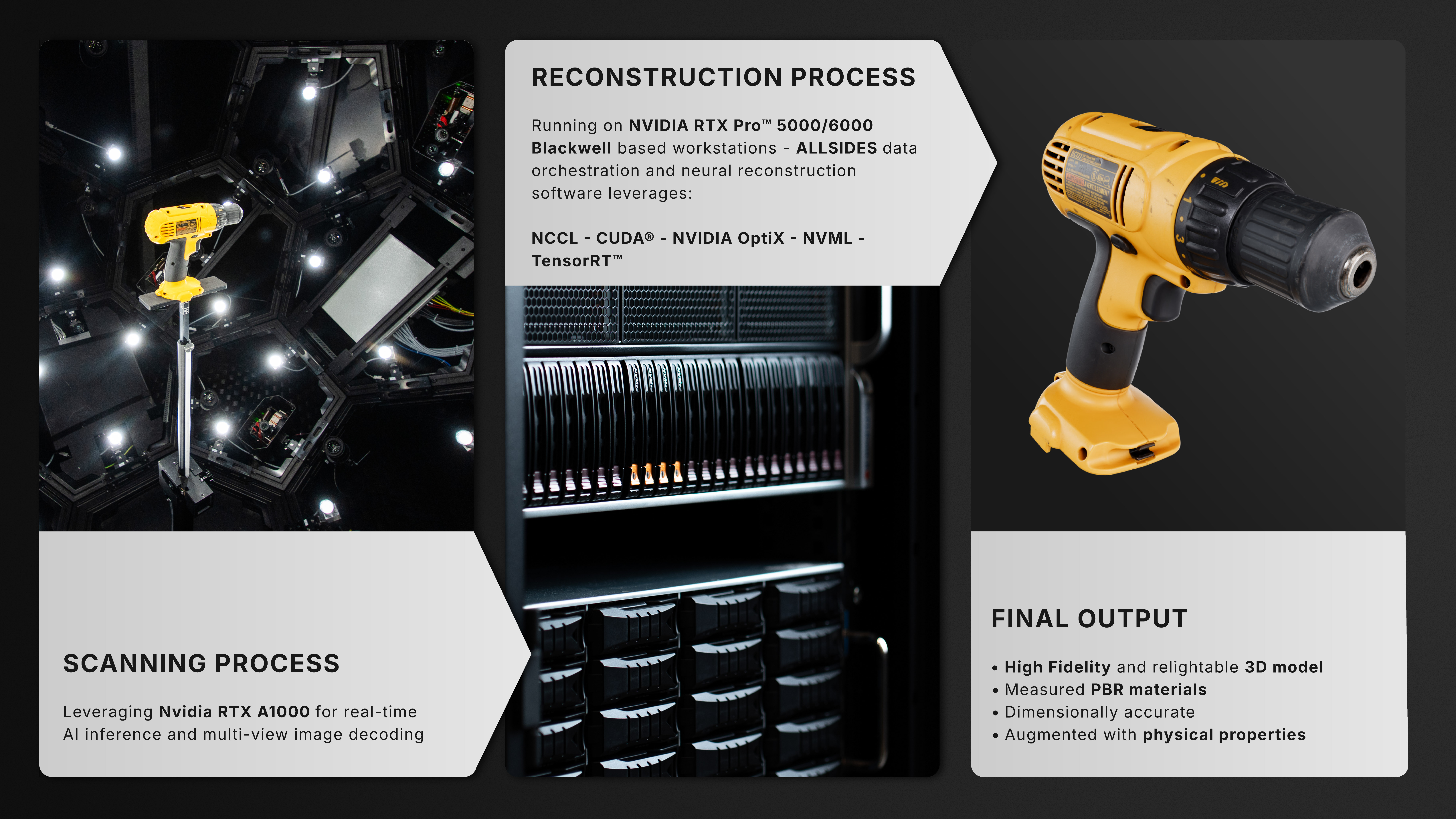 SCANNING PROCESS

Leveraging Nvidia RTX A1000 for real-time AI inference and multi-view image decoding

RECONSTRUCTION PROCESS

Running on NVIDIA RTX Pro™ 5000/6000 Blackwell based workstations - ALLSIDES data orchestration and neural reconstruction software leverages:

NCCL - CUDA® - NVIDIA OptiX - NVML - TensorRT™

FINAL OUTPUT

• High Fidelity and relightable 3D model
• Measured PBR materials
• Dimensionally accurate
• Augmented with physical properties