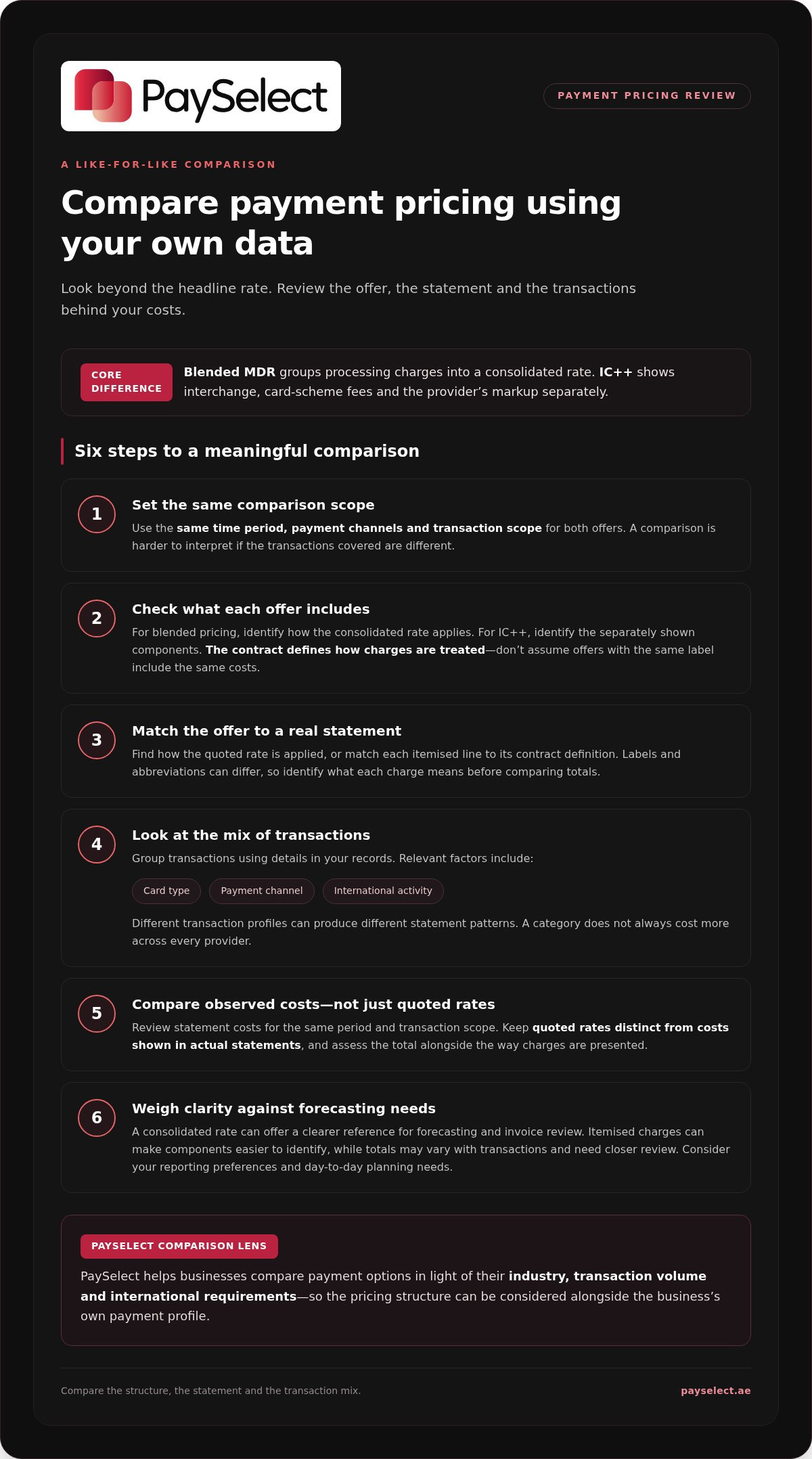 PaySelect

PAYMENT PRICING REVIEW

A LIKE-FOR-LIKE COMPARISON

Compare payment pricing using your own data

Look beyond the headline rate. Review the offer, the statement and the transactions behind your costs.

CORE DIFFERENCE

Blended MDR groups processing charges into a consolidated rate. IC++ shows interchange, card-scheme fees and the provider's markup separately.

Six steps to a meaningful comparison

1

Set the same comparison scope

Use the same time period, payment channels and transaction scope for both offers. A comparison is harder to interpret if the transactions covered are different.

2

Check what each offer includes

For blended pricing, identify how the consolidated rate applies. For IC++, identify the separately shown components. The contract defines how charges are treated—don't assume offers with the same label include the same costs.

3

Match the offer to a real statement

Find how the quoted rate is applied, or match each itemised line to its contract definition. Labels and abbreviations can differ, so identify what each charge means before comparing totals.

4

Look at the mix of transactions

Group transactions using details in your records. Relevant factors include:

Card type

Payment channel

International activity

Different transaction profiles can produce different statement patterns. A category does not always cost more across every provider.

5

Compare observed costs—not just quoted rates

Review statement costs for the same period and transaction scope. Keep quoted rates distinct from costs shown in actual statements, and assess the total alongside the way charges are presented.

6

Weigh clarity against forecasting needs

A consolidated rate can offer a clearer reference for forecasting and invoice review. Itemised charges can make components easier to identify, while totals may vary with transactions and need closer review. Consider your reporting preferences and day-to-day planning needs.

PAYSELECT COMPARISON LENS

PaySelect helps businesses compare payment options in light of their industry, transaction volume and international requirements—so the pricing structure can be considered alongside the business's own payment profile.

Compare the structure, the statement and the transaction mix.

payselect.ae