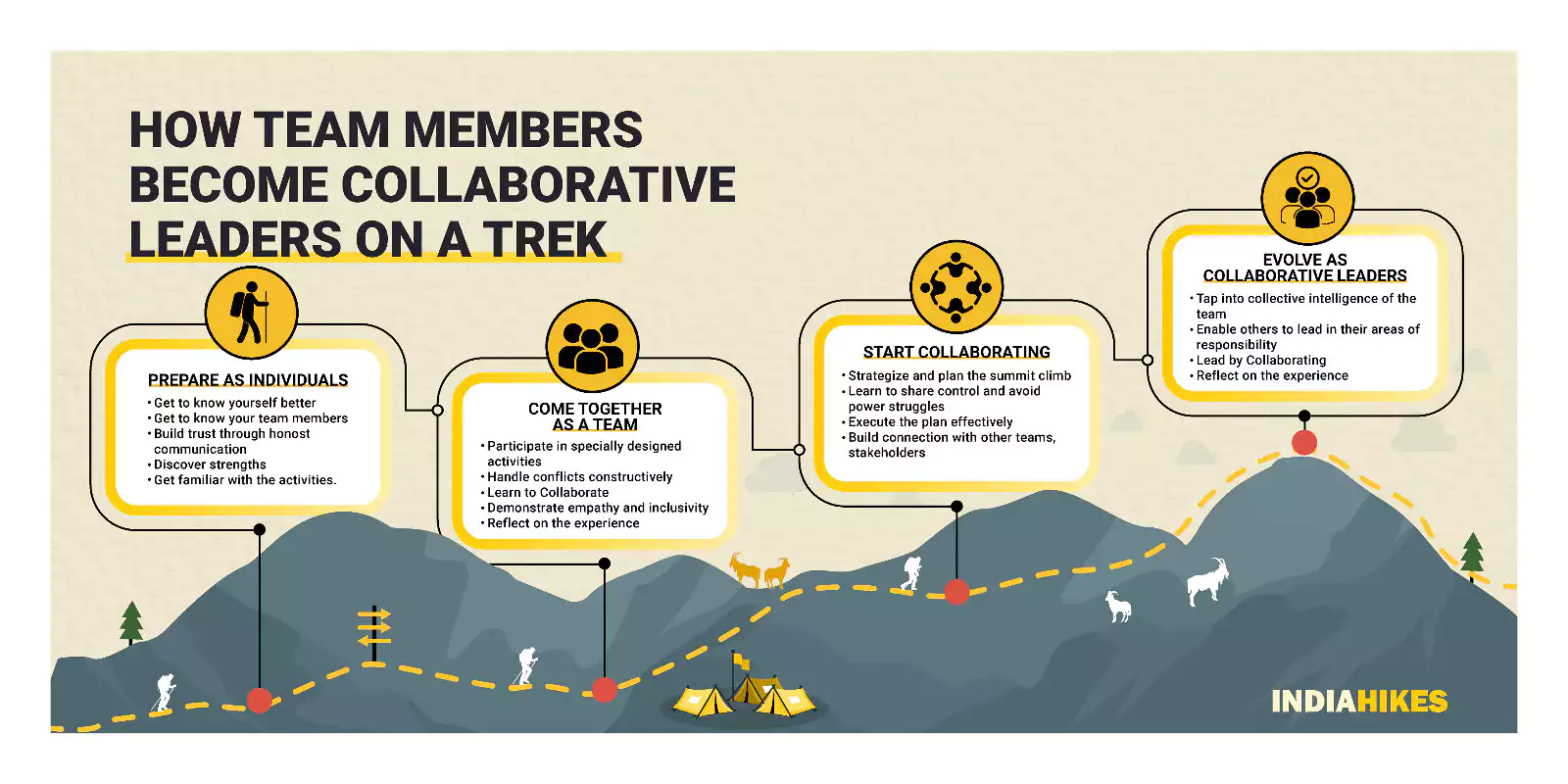 HOW TEAM MEMBERS BECOME COLLABORATIVE LEADERS ON A TREK

PREPARE AS INDIVIDUALS
• Get to know yourself better
• Get to know your team members
• Build trust through honost communication
• Discover strengths
• Get familiar with the activities.

COME TOGETHER AS A TEAM
• Participate in specially designed activities
• Handle conflicts constructively
• Learn to Collaborate
• Demonstrate empathy and inclusivity
• Reflect on the experience

START COLLABORATING
• Strategize and plan the summit climb
• Learn to share control and avoid power struggles
• Execute the plan effectively
• Build connection with other teams, stakeholders

EVOLVE AS COLLABORATIVE LEADERS
• Tap into collective intelligence of the team
• Enable others to lead in their areas of responsibility
• Lead by Collaborating
• Reflect on the experience

INDIAHIKES