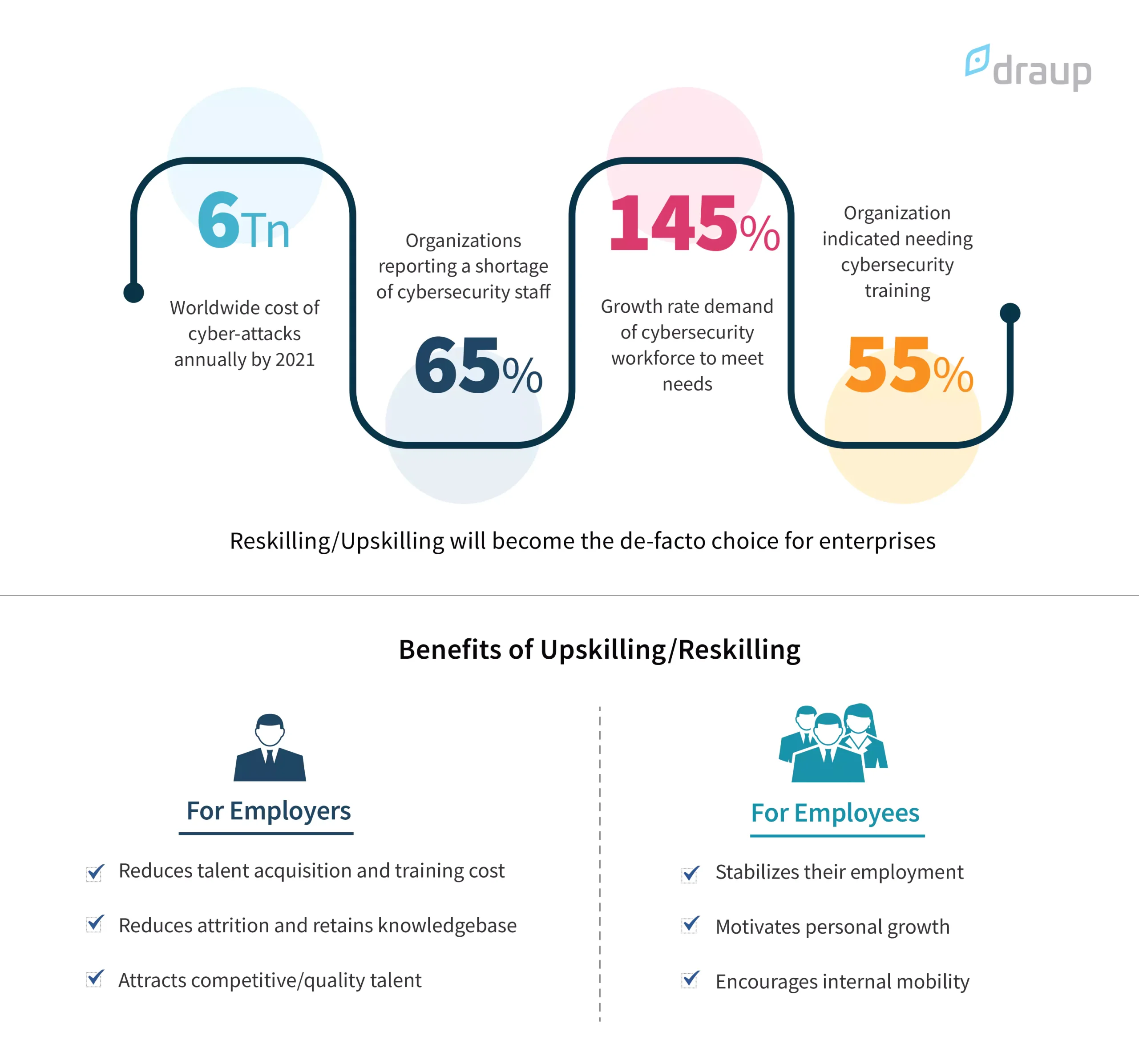 draup

6Tn

Worldwide cost of cyber-attacks annually by 2021

Organizations reporting a shortage of cybersecurity staff

65%

145%

Growth rate demand of cybersecurity workforce to meet needs

Organization indicated needing cybersecurity training

55%

Reskilling/Upskilling will become the de-facto choice for enterprises

Benefits of Upskilling/Reskilling

For Employers

Reduces talent acquisition and training cost

Reduces attrition and retains knowledgebase

Attracts competitive/quality talent

For Employees

Stabilizes their employment

Motivates personal growth

Encourages internal mobility