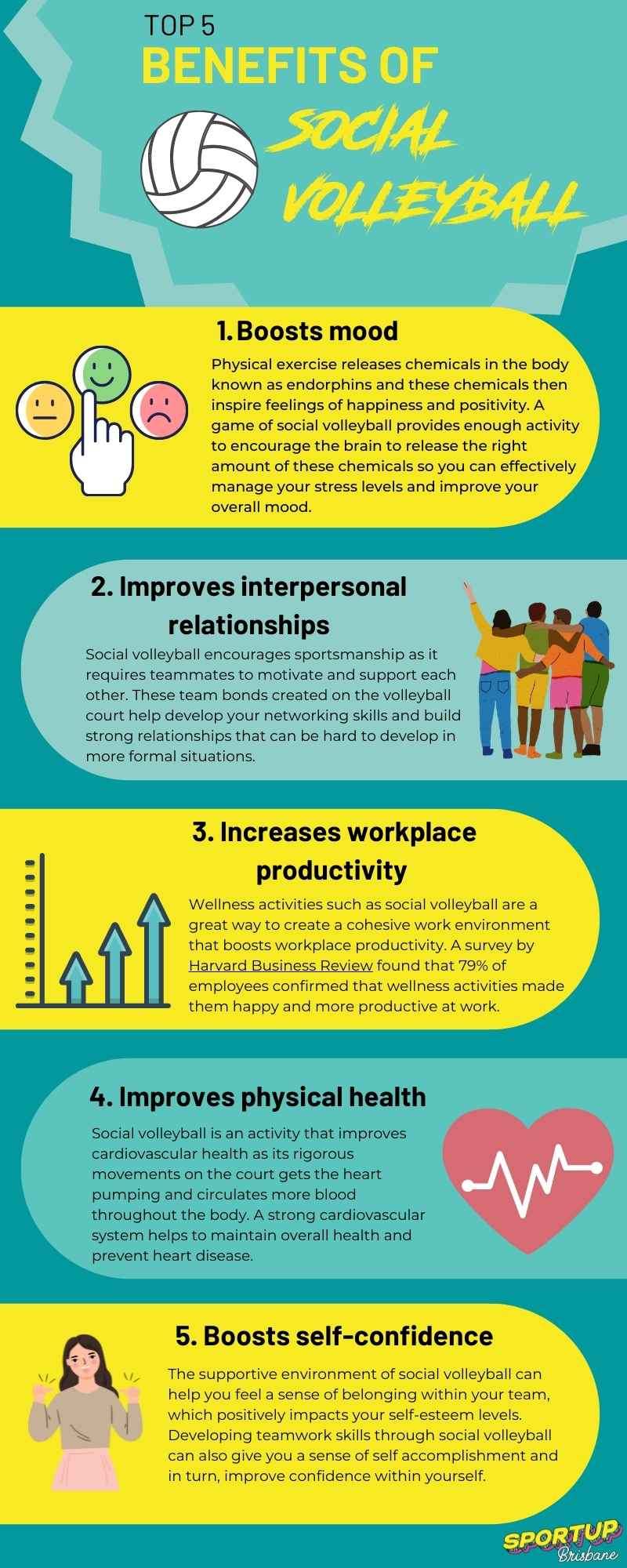 TOP 5
BENEFITS OF
SOCIAL
VOLLEYBALL

1. Boosts mood

Physical exercise releases chemicals in the body known as endorphins and these chemicals then inspire feelings of happiness and positivity. A game of social volleyball provides enough activity to encourage the brain to release the right amount of these chemicals so you can effectively manage your stress levels and improve your overall mood.

2. Improves interpersonal relationships

Social volleyball encourages sportsmanship as it requires teammates to motivate and support each other. These team bonds created on the volleyball court help develop your networking skills and build strong relationships that can be hard to develop in more formal situations.

3. Increases workplace productivity

Wellness activities such as social volleyball are a great way to create a cohesive work environment that boosts workplace productivity. A survey by Harvard Business Review found that 79% of employees confirmed that wellness activities made them happy and more productive at work.

4. Improves physical health

Social volleyball is an activity that improves cardiovascular health as its rigorous movements on the court gets the heart pumping and circulates more blood throughout the body. A strong cardiovascular system helps to maintain overall health and prevent heart disease.

5. Boosts self-confidence

The supportive environment of social volleyball can help you feel a sense of belonging within your team, which positively impacts your self-esteem levels. Developing teamwork skills through social volleyball can also give you a sense of self accomplishment and in turn, improve confidence within yourself.

SPORTUP
Brisbane