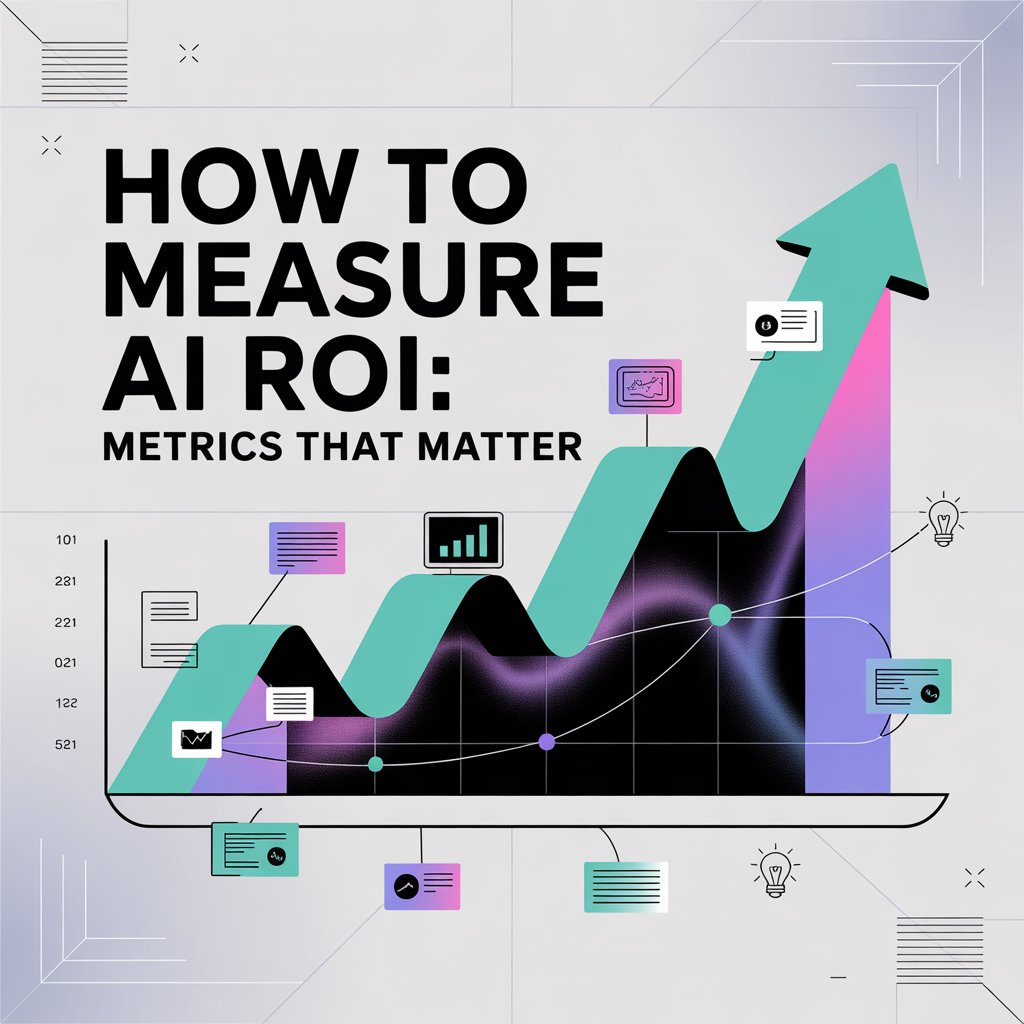 HOW TO MEASURE AI ROI:
METRICS THAT MATTER

101
281
221
021
122
521