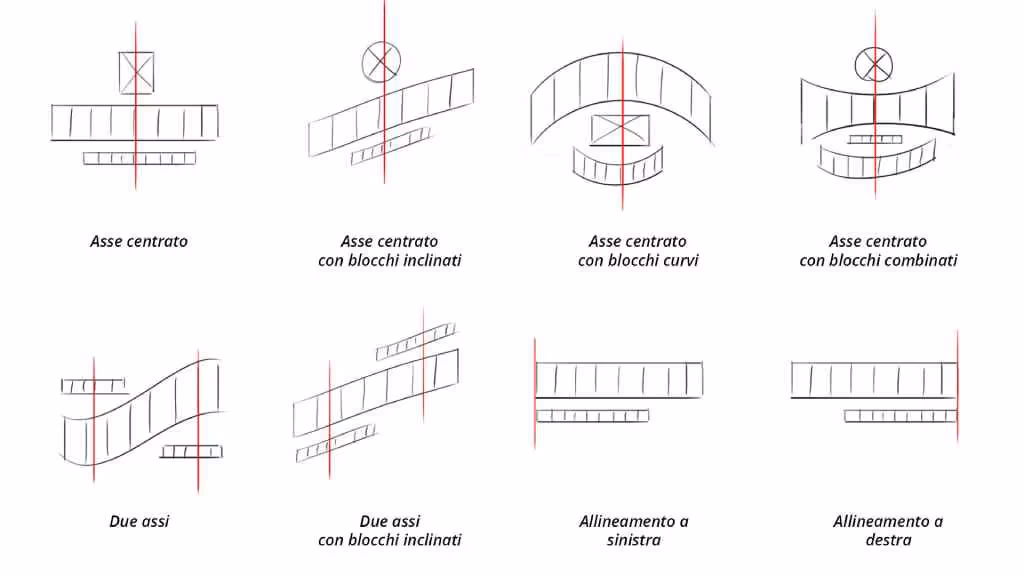 Asse centrato

Asse centrato
con blocchi inclinati

Asse centrato
con blocchi curvi

Asse centrato
con blocchi combinati

Due assi

Due assi
con blocchi inclinati

Allineamento a
sinistra

Allineamento a
destra