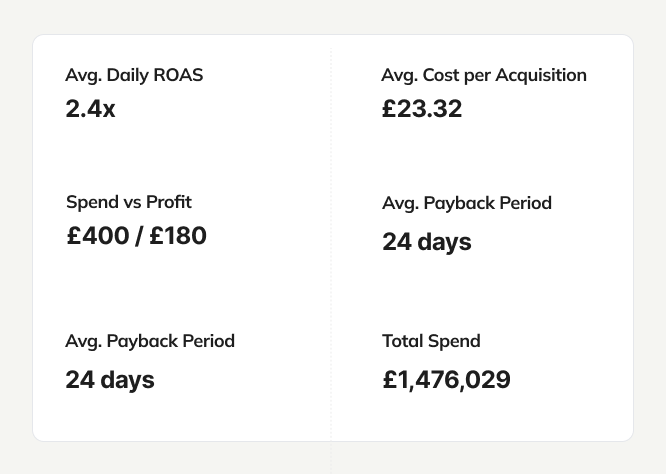 Avg. Daily ROAS
2.4x

Spend vs Profit
£400 / £180

Avg. Payback Period
24 days

Avg. Cost per Acquisition
£23.32

Avg. Payback Period
24 days

Total Spend
£1,476,029