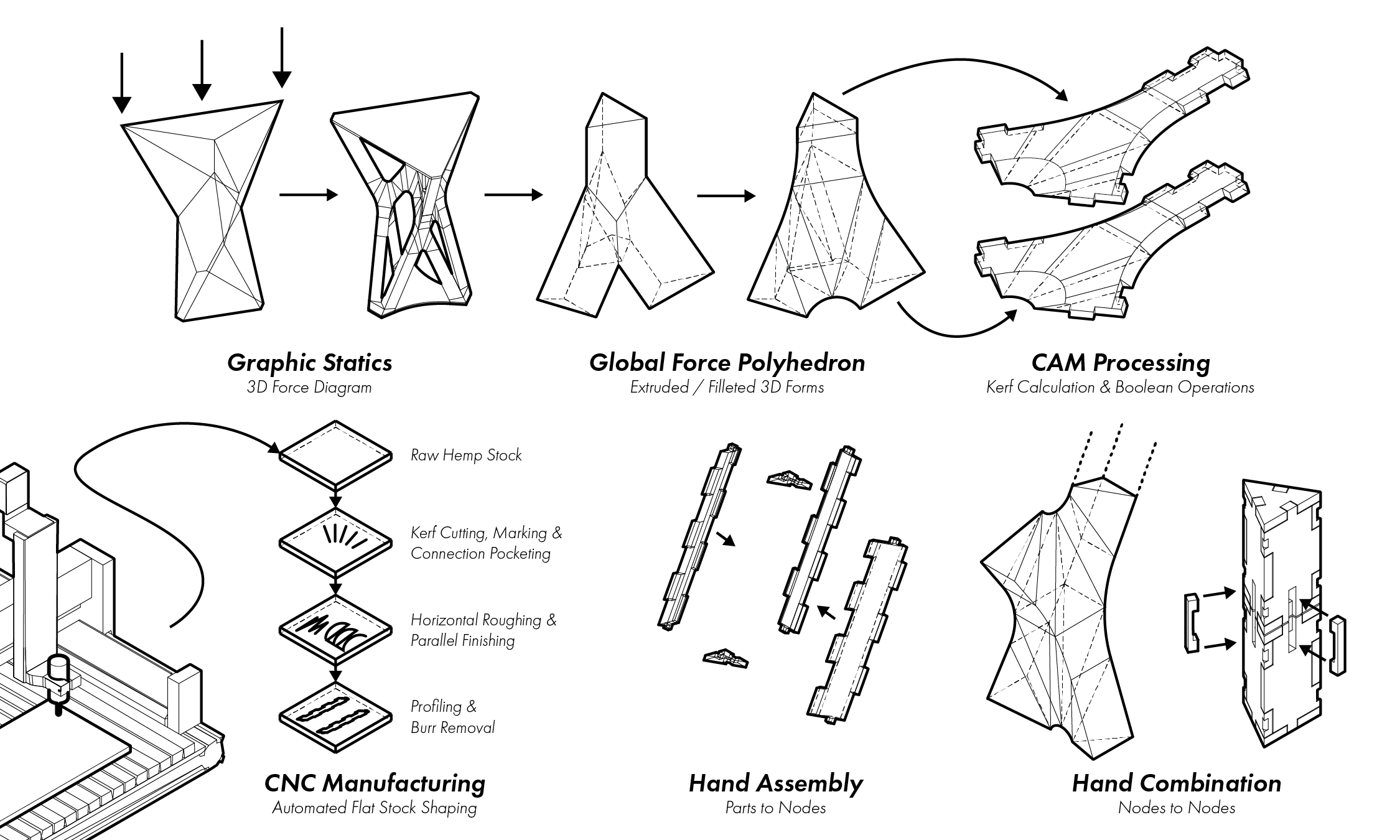 Graphic Statics
3D Force Diagram

Global Force Polyhedron
Extruded / Filleted 3D Forms

CAM Processing
Kerf Calculation & Boolean Operations

Raw Hemp Stock

Kerf Cutting, Marking & Connection Pocketing

Horizontal Roughing & Parallel Finishing

Profiling & Burr Removal

CNC Manufacturing
Automated Flat Stock Shaping

Hand Assembly
Parts to Nodes

Hand Combination
Nodes to Nodes