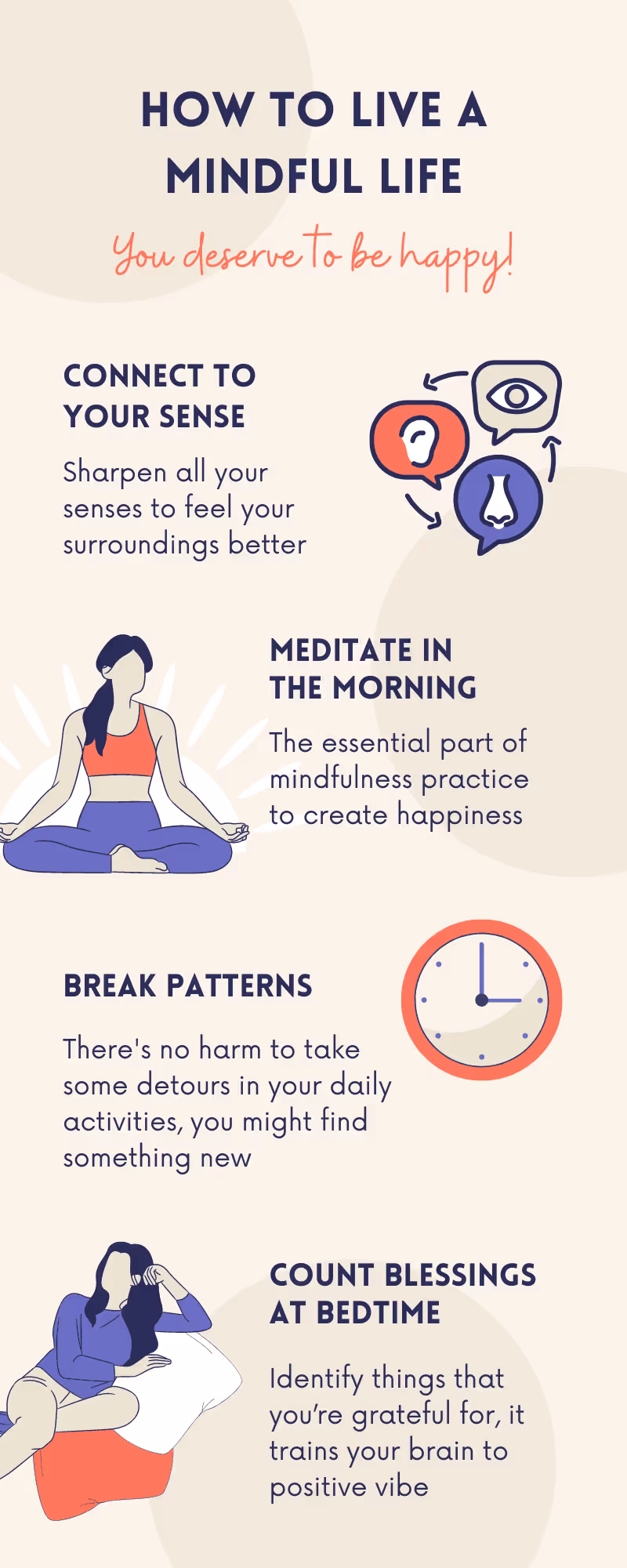 HOW TO LIVE A MINDFUL LIFE

You deserve to be happy!

CONNECT TO YOUR SENSE

Sharpen all your senses to feel your surroundings better

MEDITATE IN THE MORNING

The essential part of mindfulness practice to create happiness

BREAK PATTERNS

There's no harm to take some detours in your daily activities, you might find something new

COUNT BLESSINGS AT BEDTIME

Identify things that you're grateful for, it trains your brain to positive vibe