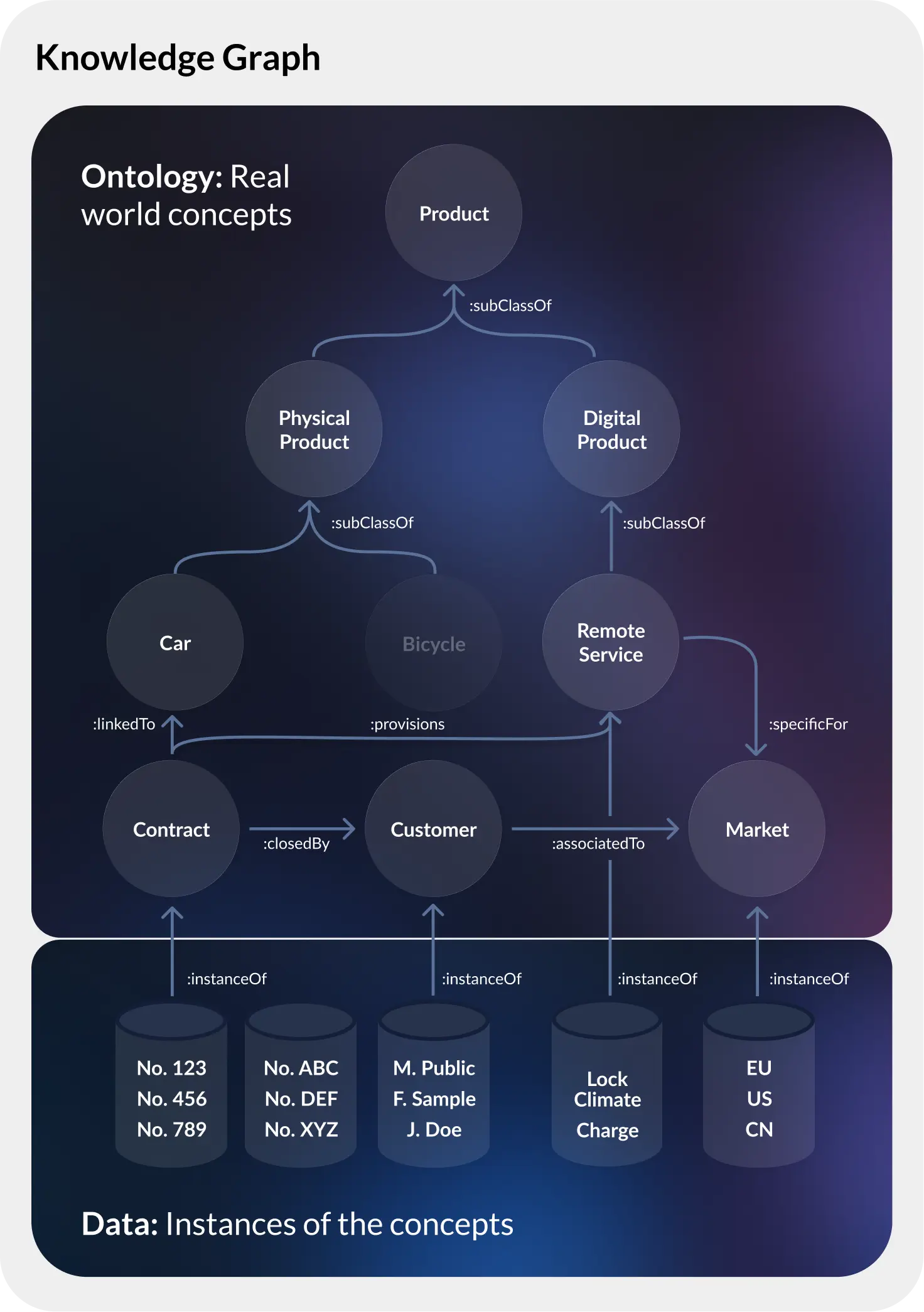 Knowledge Graph

Ontology: Real world concepts

Product

:subClassOf

Physical Product

Digital Product

:subClassOf

:subClassOf

Car

Bicycle

Remote Service

:linkedTo

:provisions

:specificFor

Contract

:closedBy

Customer

:associatedTo

Market

:instanceOf

:instanceOf

:instanceOf

:instanceOf

No. 123
No. 456
No. 789

No. ABC
No. DEF
No. XYZ

M. Public
F. Sample
J. Doe

Lock
Climate
Charge

EU
US
CN

Data: Instances of the concepts