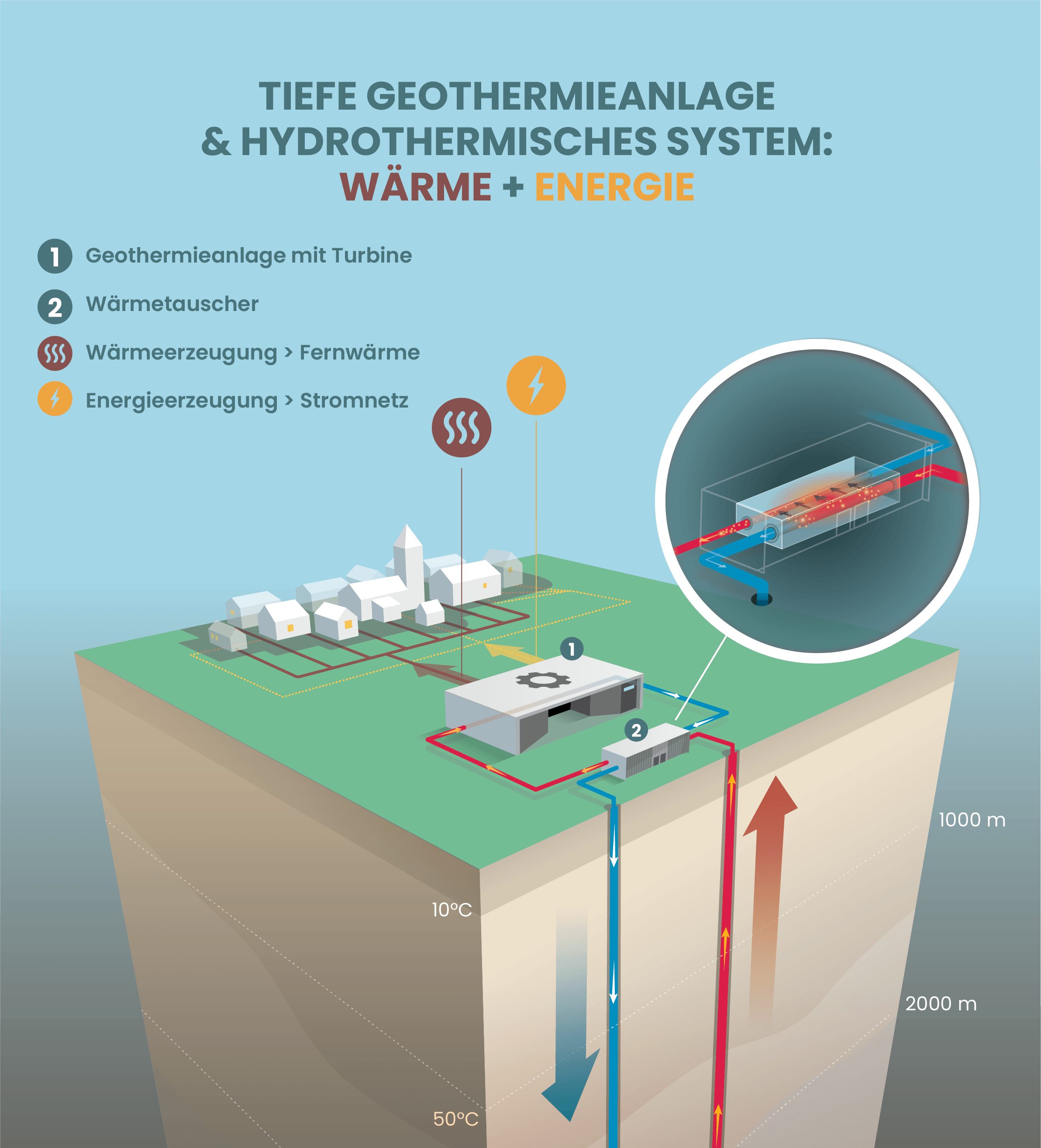 TIEFE GEOTHERMIEANLAGE & HYDROTHERMISCHES SYSTEM: WÄRME + ENERGIE

1 Geothermieanlage mit Turbine

2 Wärmetauscher

Wärmeerzeugung > Fernwärme

Energieerzeugung > Stromnetz

1

2

1000 m

10°C

2000 m

50°C